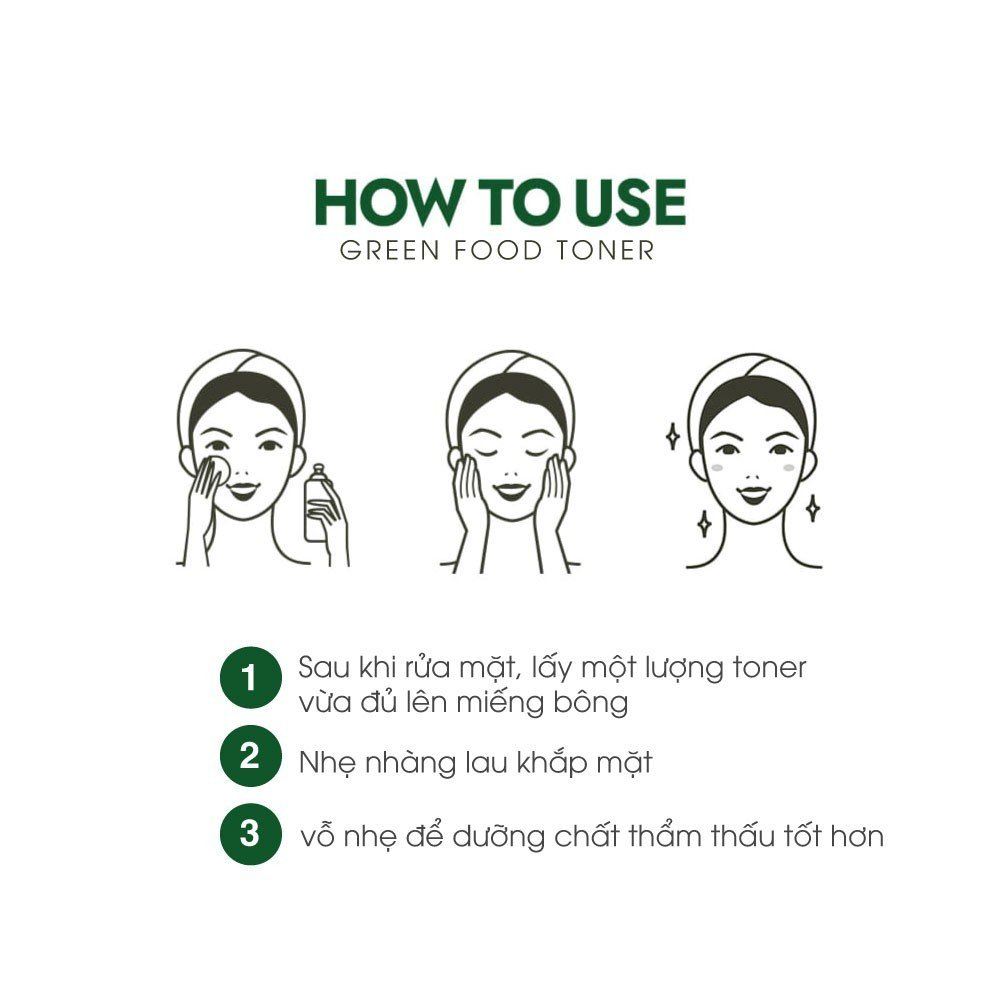 HOW TO USE
GREEN FOOD TONER

1 Sau khi rửa mặt, lấy một lượng toner vừa đủ lên miếng bông

2 Nhẹ nhàng lau khắp mặt

3 vỗ nhẹ để dưỡng chất thẩm thấu tốt hơn