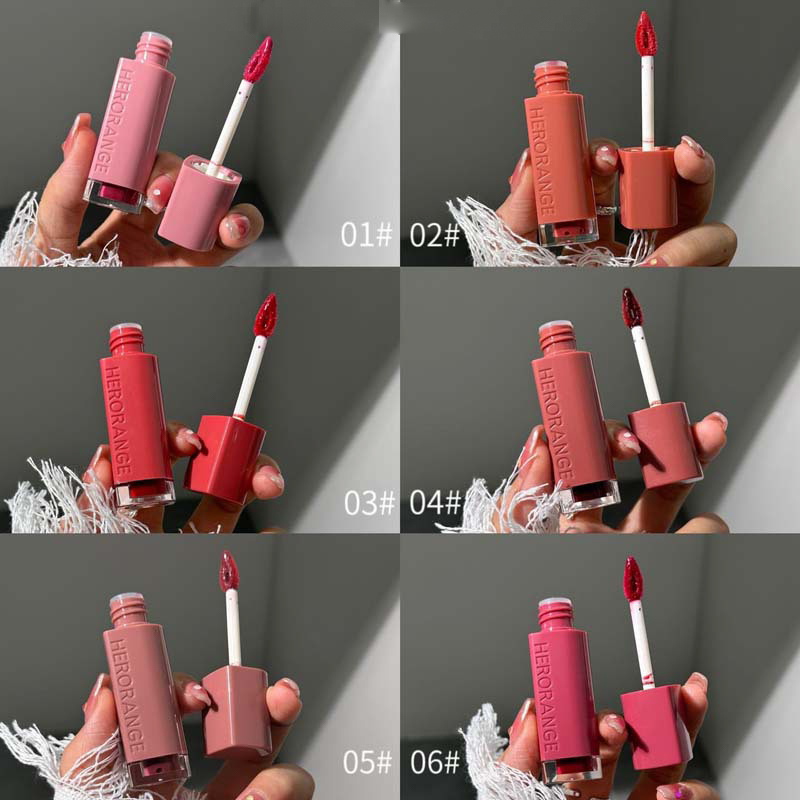 HERORANGE
01#

HERORANGE
02#

HERORANGE
03#

HERORANGE
04#

HERORANGE
05#

HERORANGE
06#