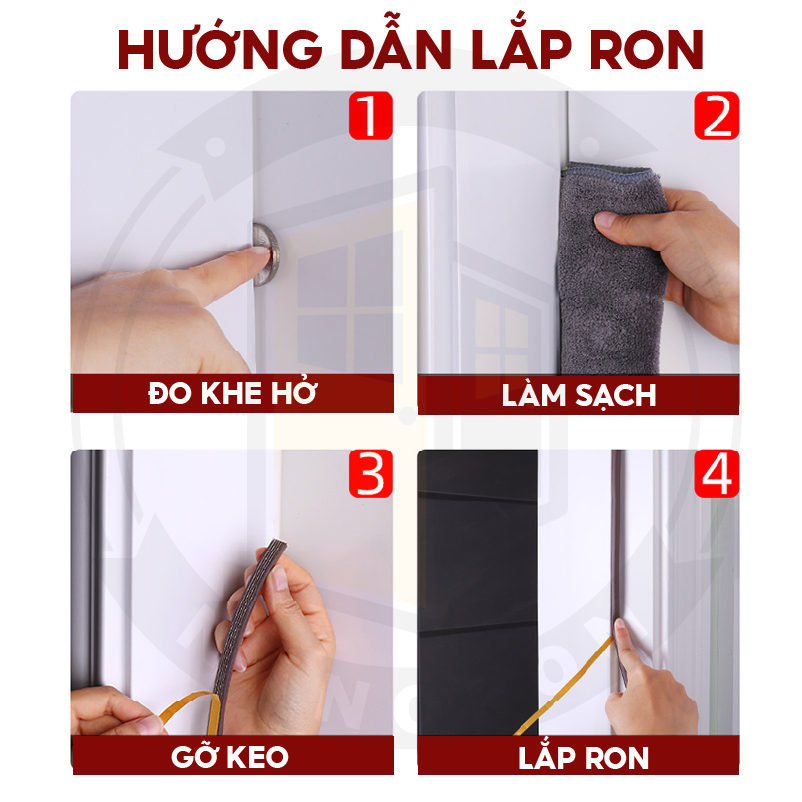 HƯỚNG DẪN LẮP RON

1

ĐO KHE HỞ

2

LÀM SẠCH

3

GỠ KEO

4

LẮP RON