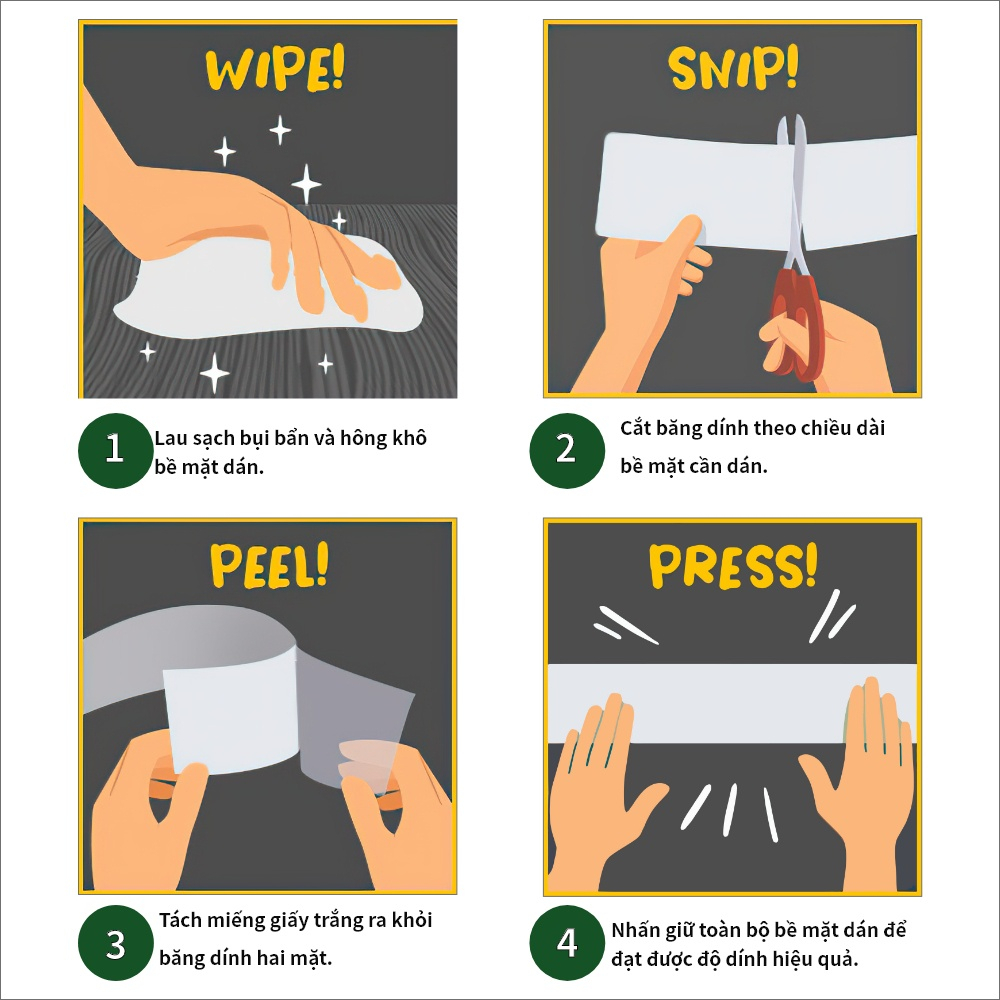 WIPE!

1 Lau sạch bụi bẩn và hông khô bề mặt dán.

SNIP!

2 Cắt băng dính theo chiều dài bề mặt cần dán.

PEEL!

3 Tách miếng giấy trắng ra khỏi băng dính hai mặt.

PRESS!

4 Nhấn giữ toàn bộ bề mặt dán để đạt được độ dính hiệu quả.