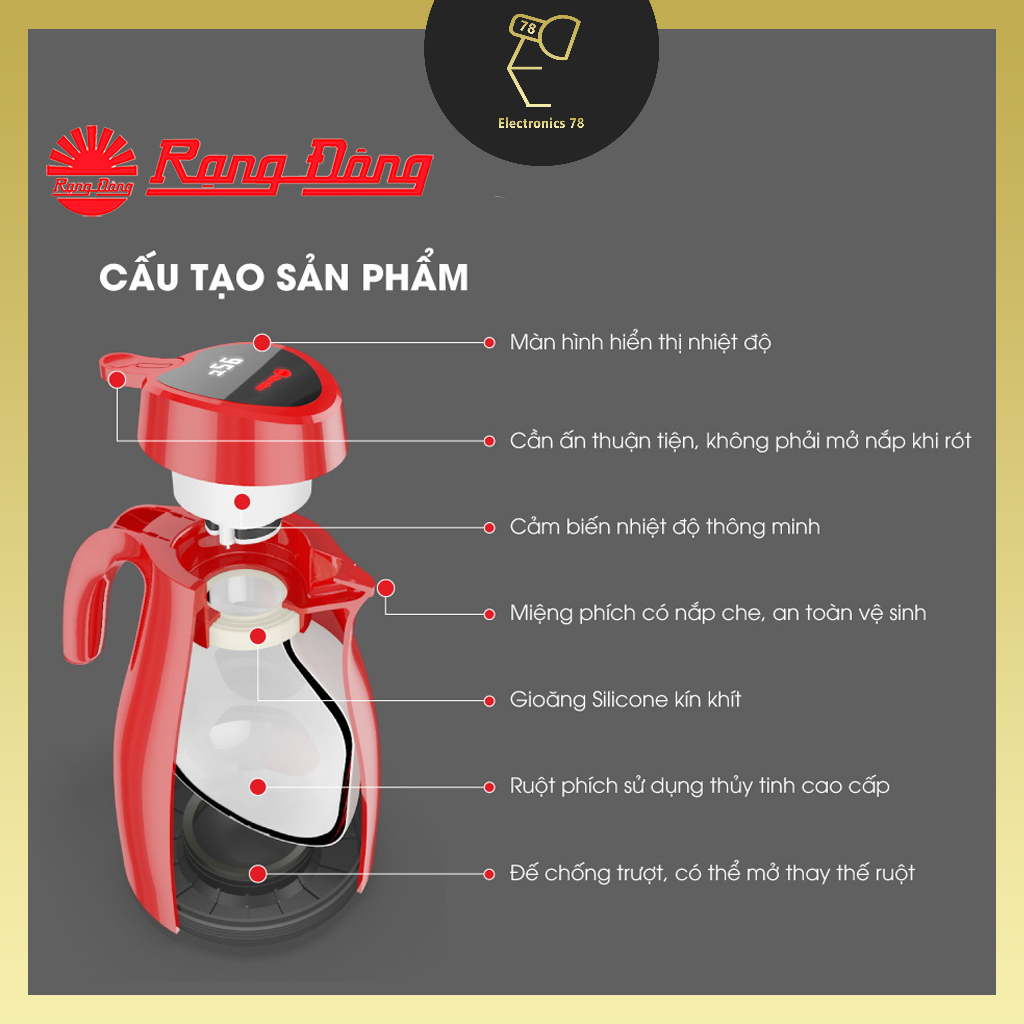 78

Electronics 78

Rạng Đông

Rạng Đông

CẤU TẠO SẢN PHẨM

Màn hình hiển thị nhiệt độ

Cần ấn thuận tiện, không phải mở nắp khi rót

Cảm biến nhiệt độ thông minh

Miệng phích có nắp che, an toàn vệ sinh

Gioăng Silicone kín khít

Ruột phích sử dụng thủy tinh cao cấp

Đế chống trượt, có thể mở thay thế ruột