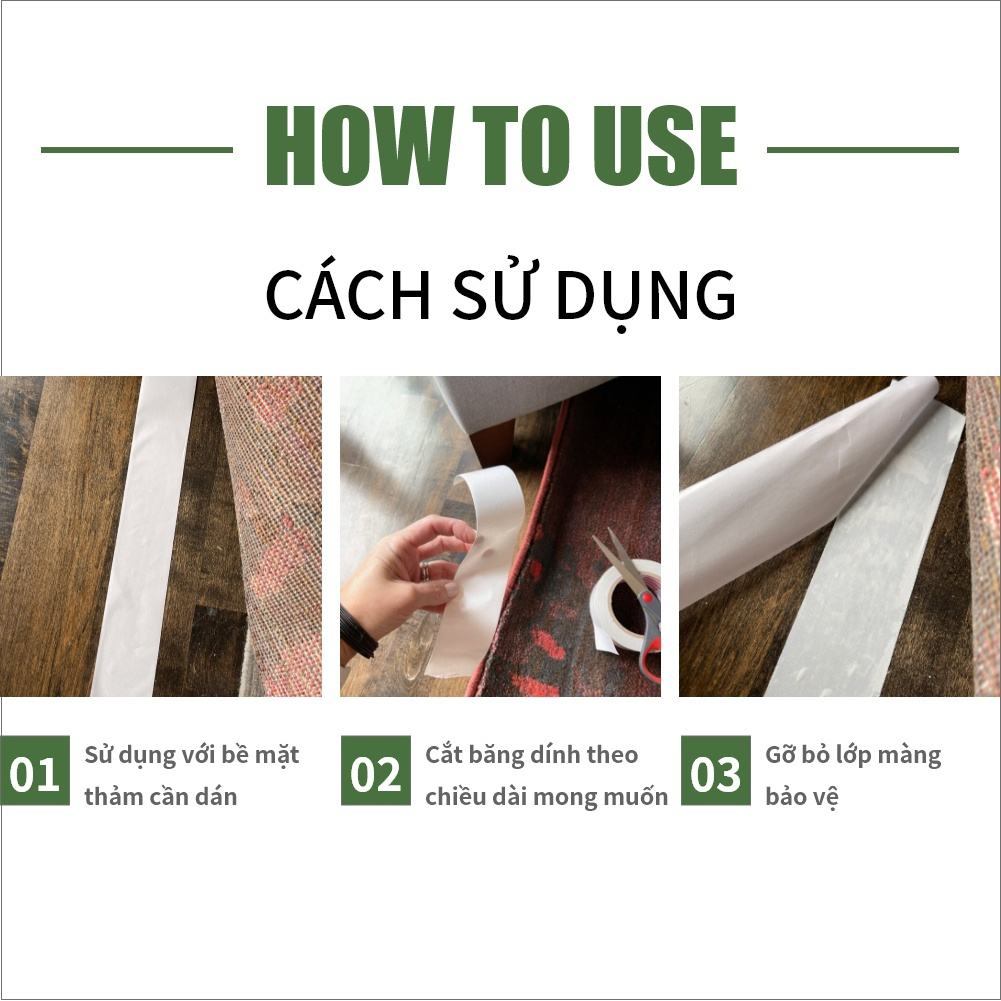 HOW TO USE

CÁCH SỬ DỤNG

01 Sử dụng với bề mặt thảm cần dán

02 Cắt băng dính theo chiều dài mong muốn

03 Gỡ bỏ lớp màng bảo vệ