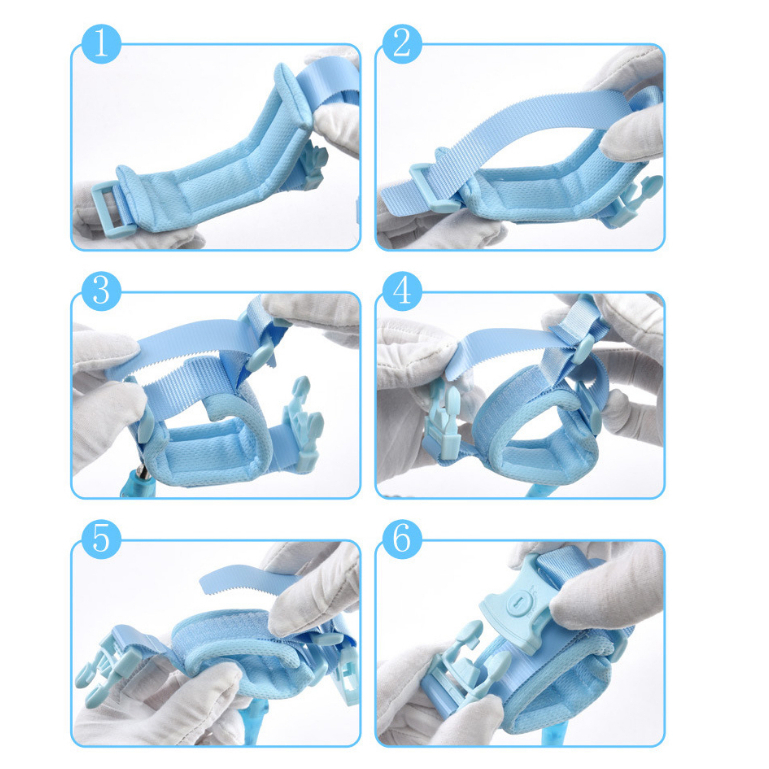 1

2

3

4

5

6