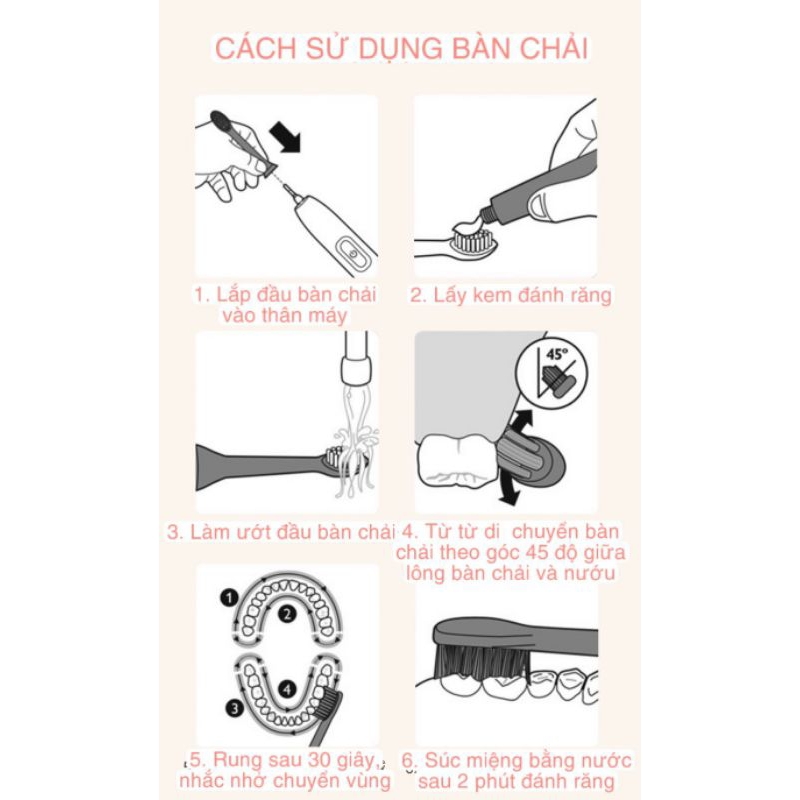 CÁCH SỬ DỤNG BÀN CHẢI

1. Lắp đầu bàn chải vào thân máy

2. Lấy kem đánh răng

3. Làm ướt đầu bàn chải

45°

4. Từ từ di chuyển bàn chải theo góc 45 độ giữa lông bàn chải và nướu

1
2
3
4

5. Rung sau 30 giây, nhắc nhở chuyển vùng

6. Súc miệng bằng nước sau 2 phút đánh răng