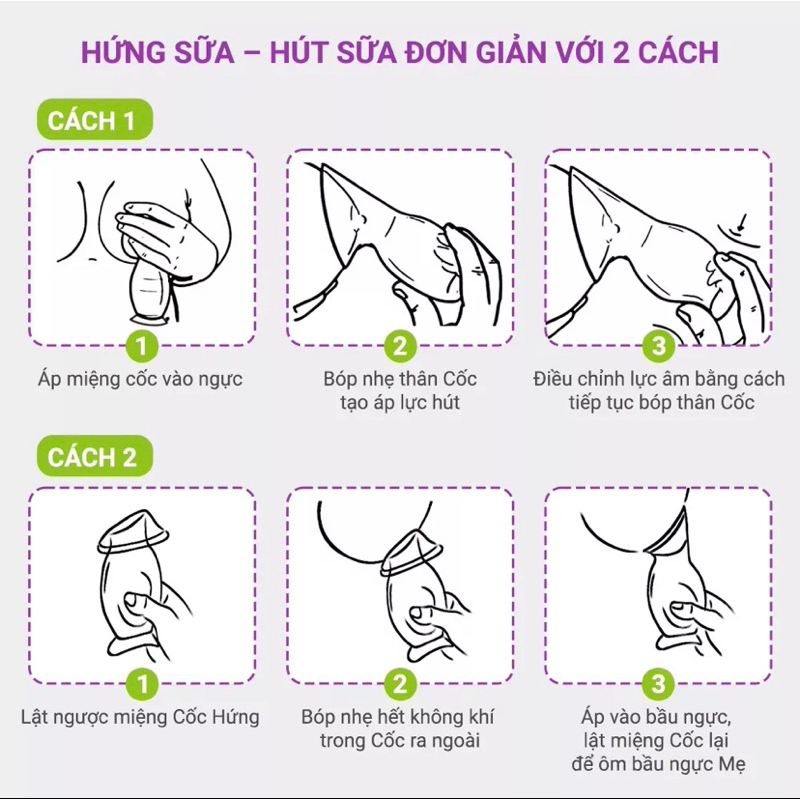 HỨNG SỮA – HÚT SỮA ĐƠN GIẢN VỚI 2 CÁCH

CÁCH 1

1
Áp miệng cốc vào ngực

2
Bóp nhẹ thân Cốc tạo áp lực hút

3
Điều chỉnh lực âm bằng cách tiếp tục bóp thân Cốc

CÁCH 2

1
Lật ngược miệng Cốc Hứng

2
Bóp nhẹ hết không khí trong Cốc ra ngoài

3
Áp vào bầu ngực, lật miệng Cốc lại để ôm bầu ngực Mẹ