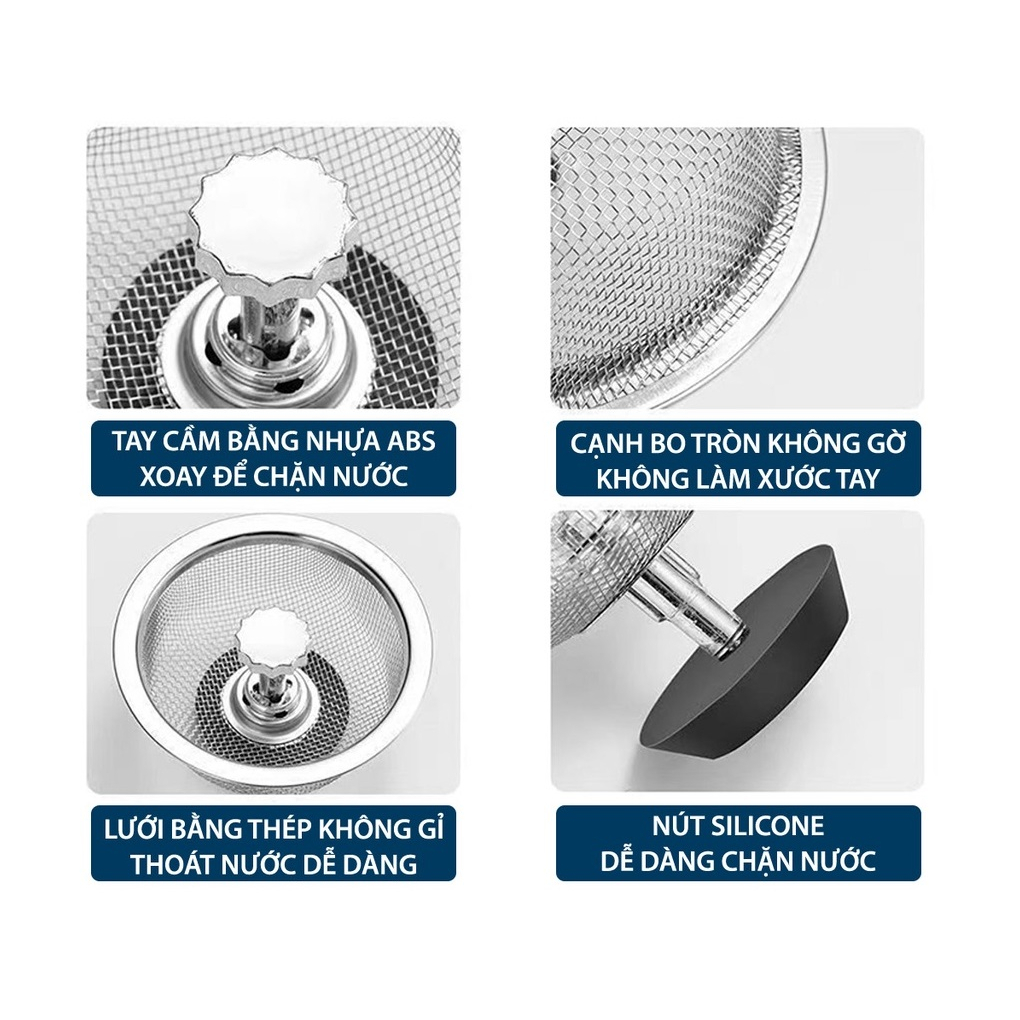 TAY CẦM BẰNG NHỰA ABS
XOAY ĐỂ CHẶN NƯỚC

CẠNH BO TRÒN KHÔNG GỜ
KHÔNG LÀM XƯỚC TAY

LƯỚI BẰNG THÉP KHÔNG GỈ
THOÁT NƯỚC DỄ DÀNG

NÚT SILICONE
DỄ DÀNG CHẶN NƯỚC