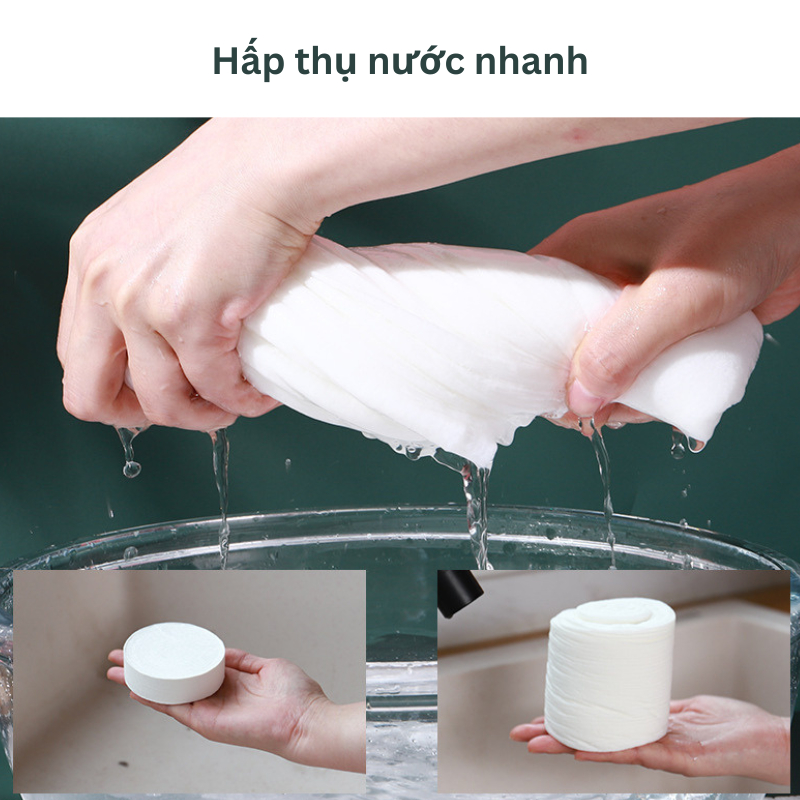 Hấp thụ nước nhanh