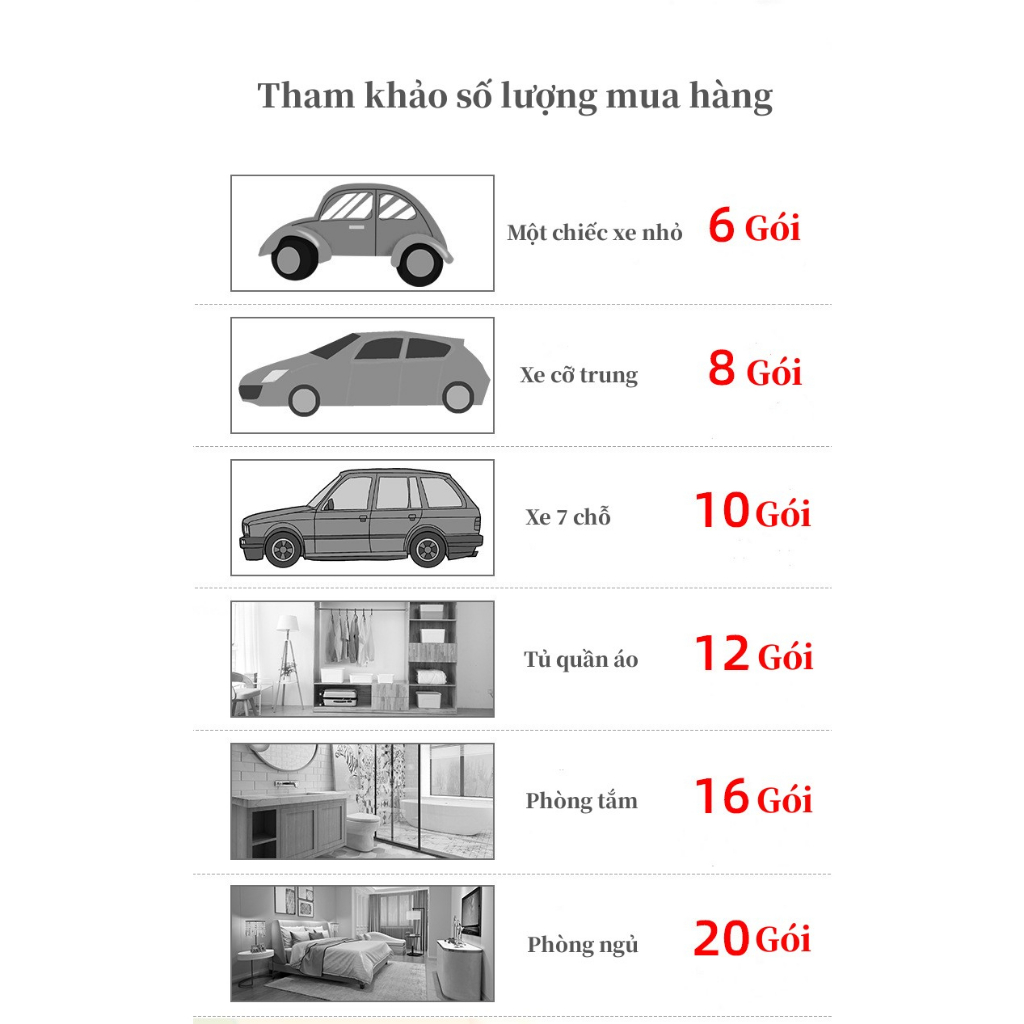 Tham khảo số lượng mua hàng

Một chiếc xe nhỏ 6 Gói

Xe cỡ trung 8 Gói

Xe 7 chỗ 10 Gói

Tủ quần áo 12 Gói

Phòng tắm 16 Gói

Phòng ngủ 20 Gói