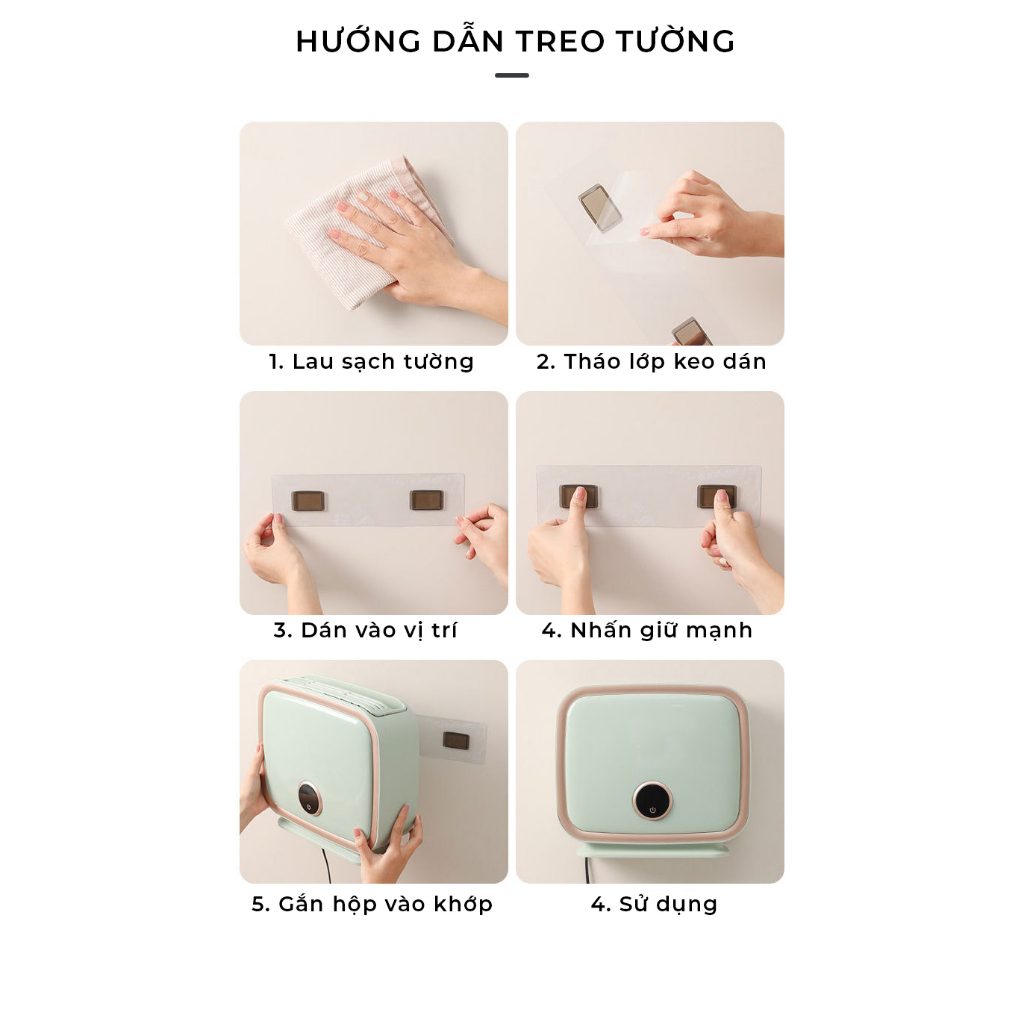 HƯỚNG DẪN TREO TƯỜNG

1. Lau sạch tường

2. Tháo lớp keo dán

3. Dán vào vị trí

4. Nhấn giữ mạnh

5. Gắn hộp vào khớp

4. Sử dụng