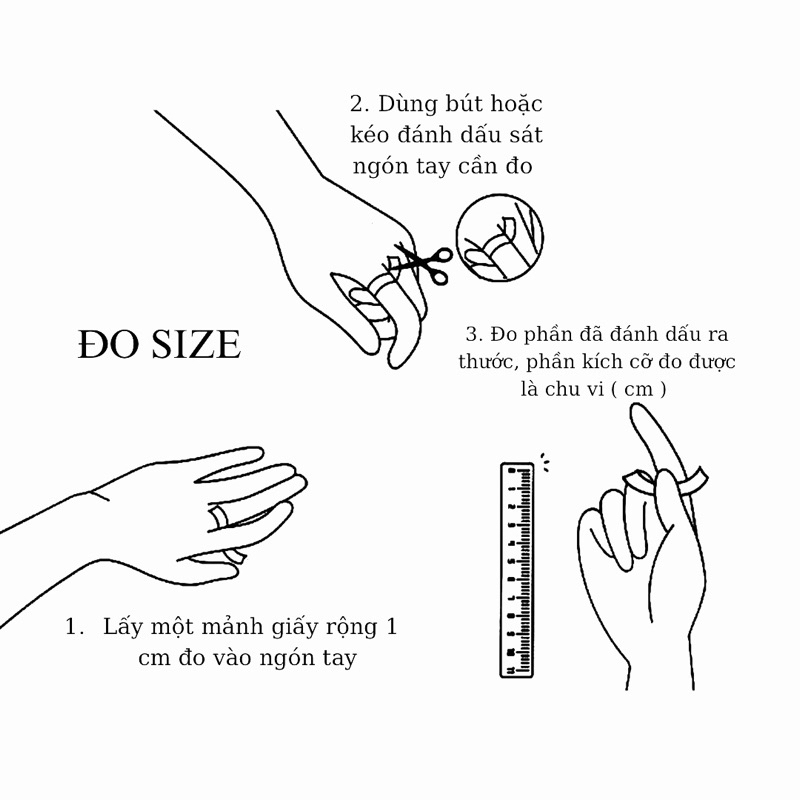 2. Dùng bút hoặc kéo đánh dấu sát ngón tay cần đo

ĐO SIZE

3. Đo phần đã đánh dấu ra thước, phần kích cỡ đo được là chu vi ( cm )

1. Lấy một mảnh giấy rộng 1 cm đo vào ngón tay