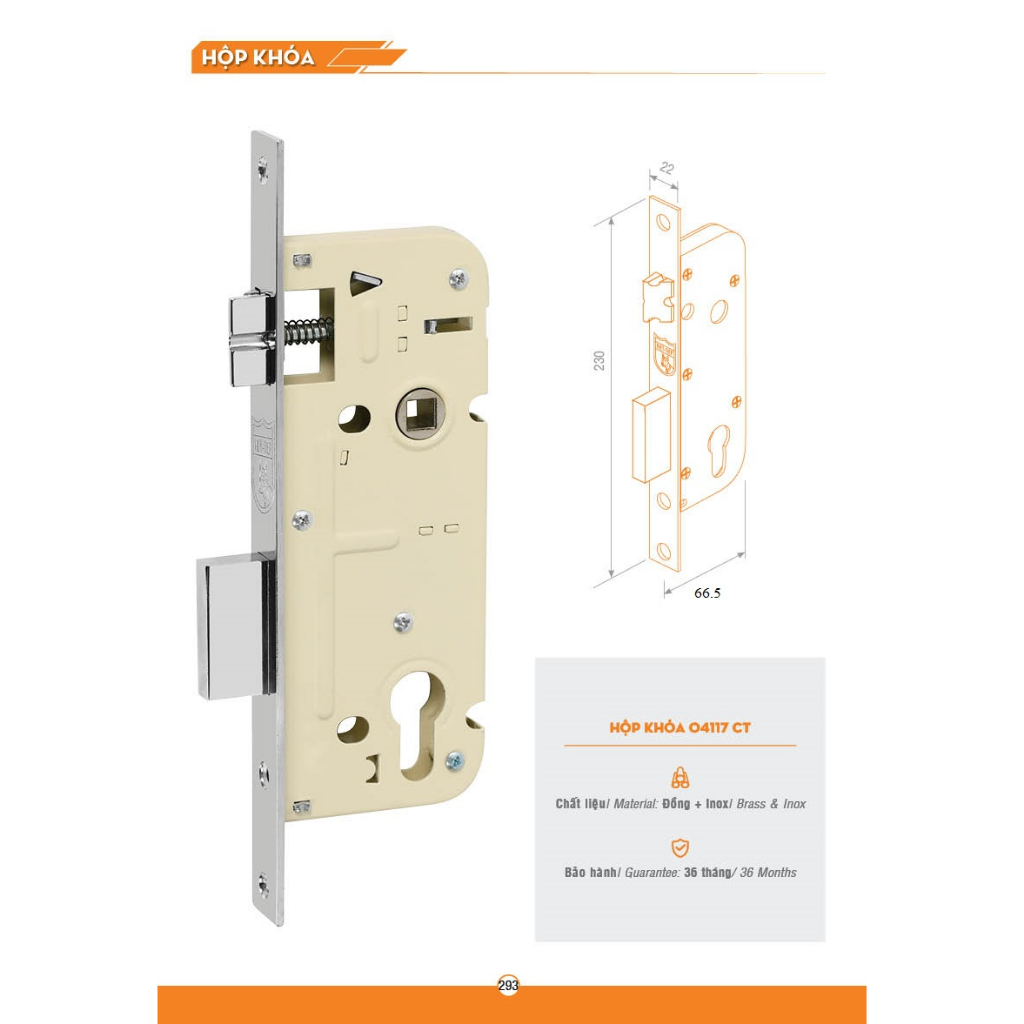 HỘP KHÓA

22

230

66.5

HỘP KHÓA 04117 CT

Chất liệu/ Material: Đồng + Inox/ Brass & Inox

Bảo hành/ Guarantee: 36 tháng/ 36 Months

293