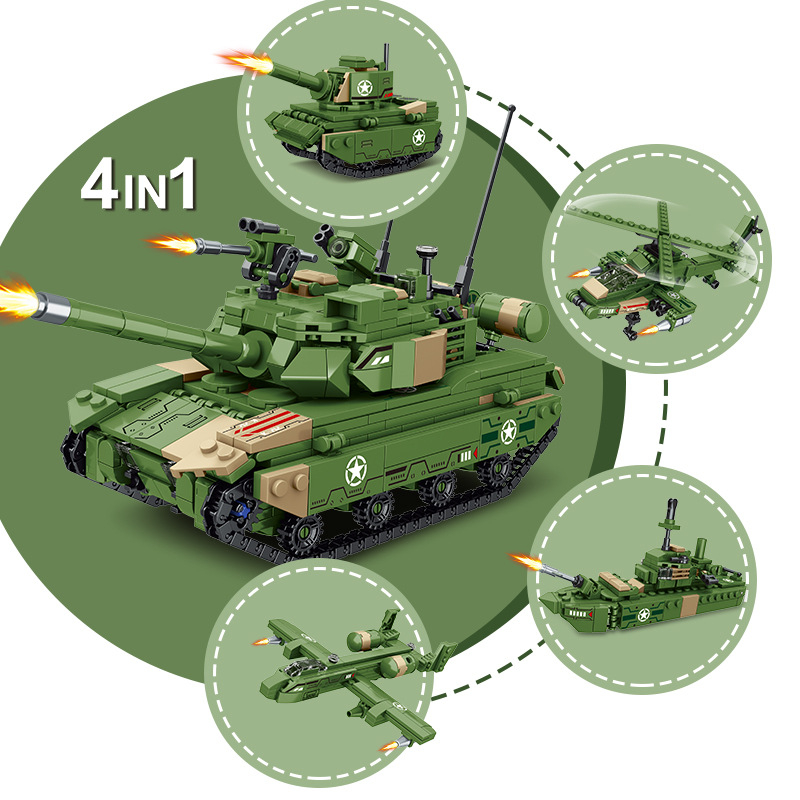 4IN1