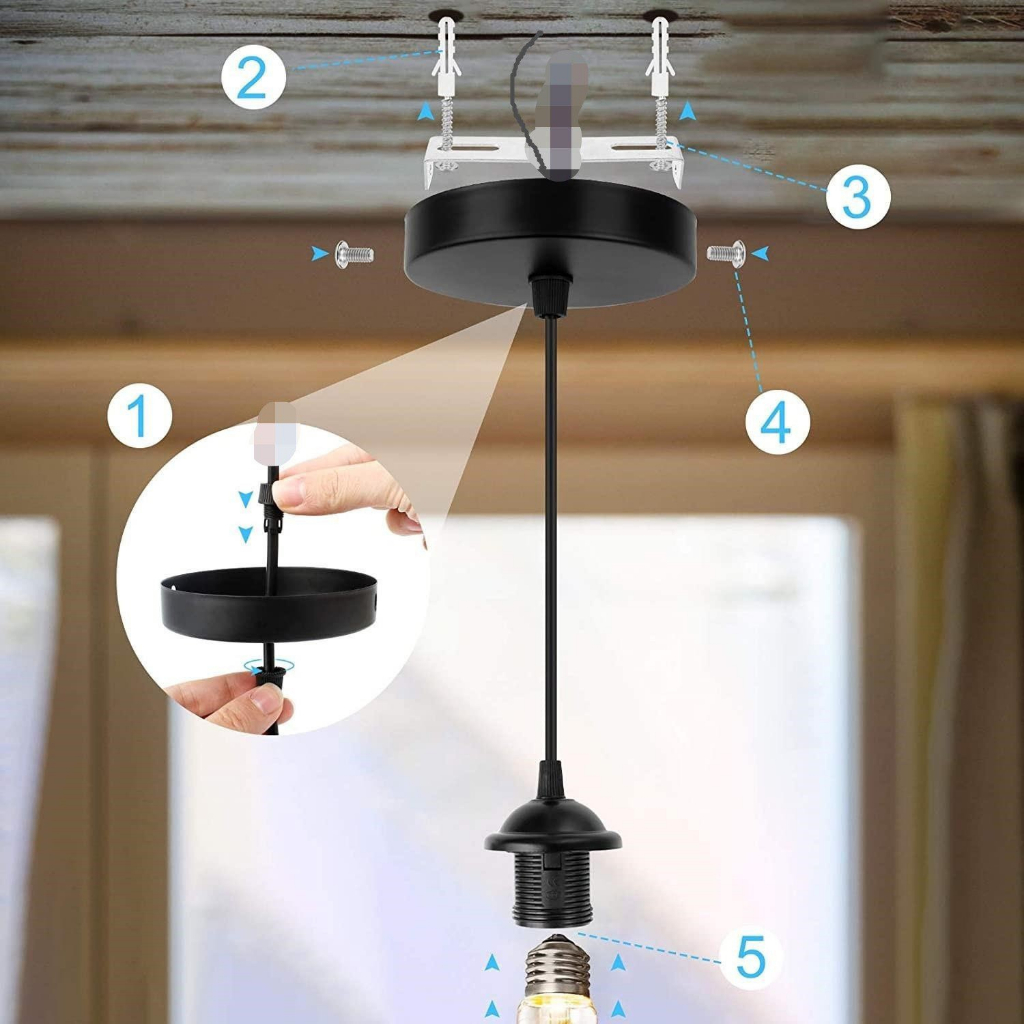 2
3
4
1
5