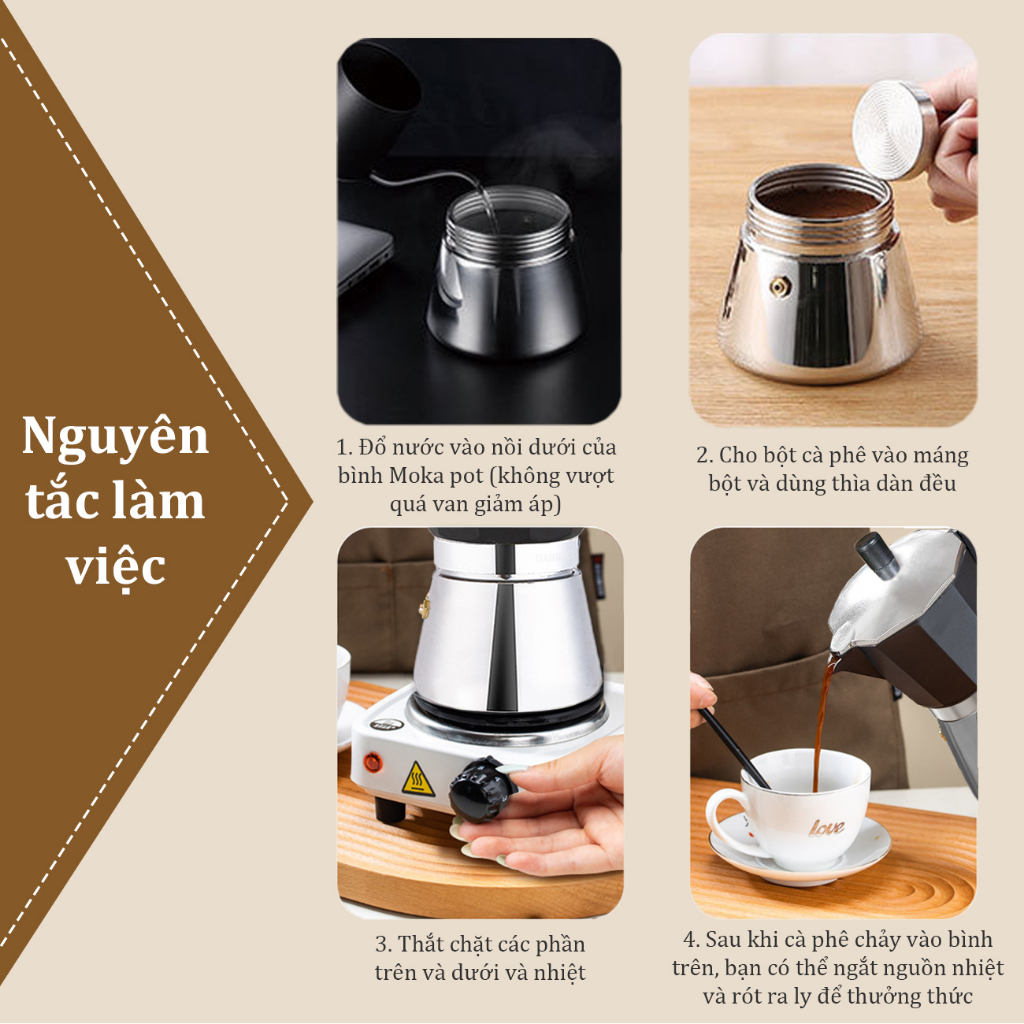 Nguyên tắc làm việc

1. Đổ nước vào nồi dưới của bình Moka pot (không vượt quá van giảm áp)

2. Cho bột cà phê vào máng bột và dùng thìa dàn đều

3. Thắt chặt các phần trên và dưới và nhiệt

love

4. Sau khi cà phê chảy vào bình trên, bạn có thể ngắt nguồn nhiệt và rót ra ly để thưởng thức