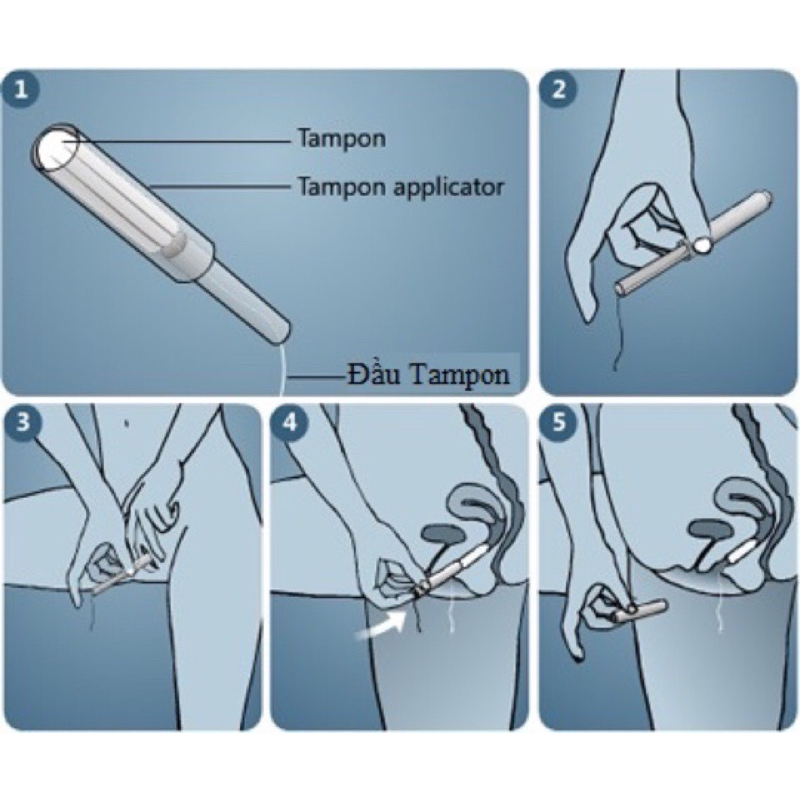 1

Tampon

Tampon applicator

Đầu Tampon

2

3

4

5