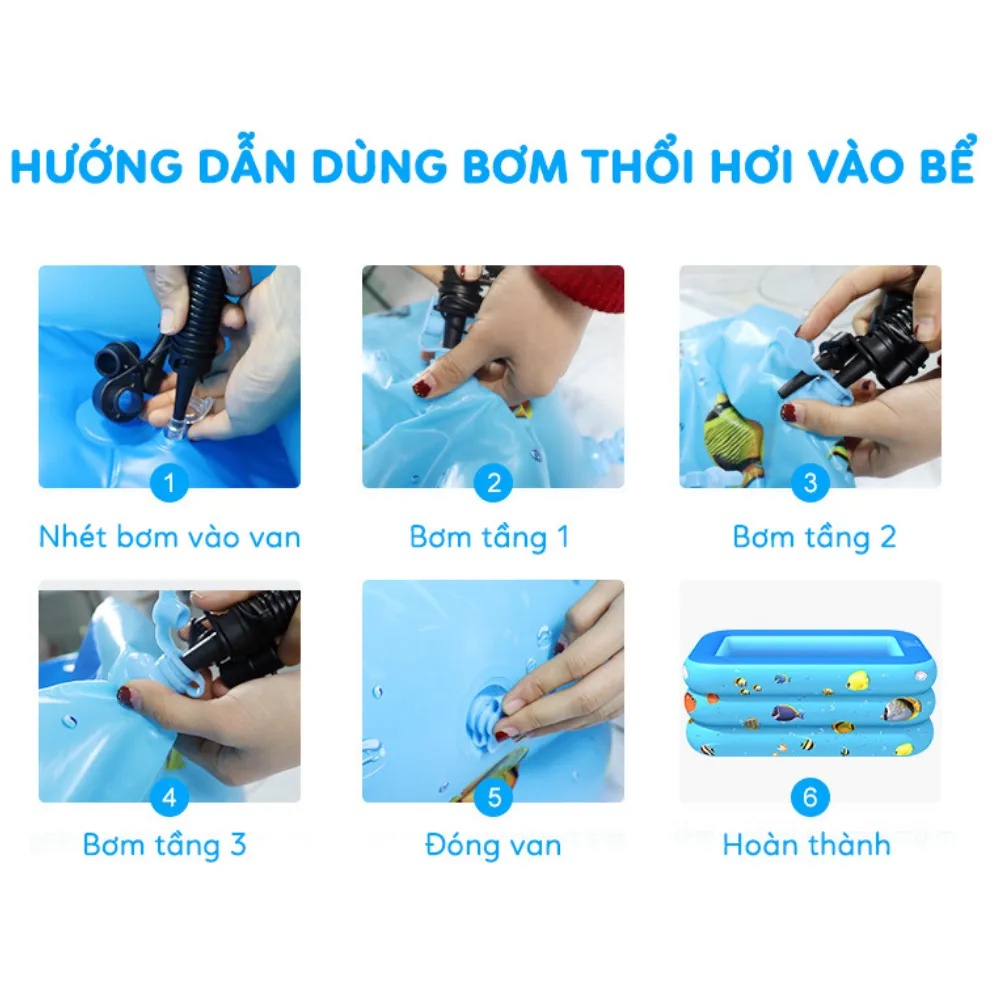 HƯỚNG DẪN DÙNG BƠM THỔI HƠI VÀO BỂ

1
Nhét bơm vào van

2
Bơm tầng 1

3
Bơm tầng 2

4
Bơm tầng 3

5
Đóng van

6
Hoàn thành