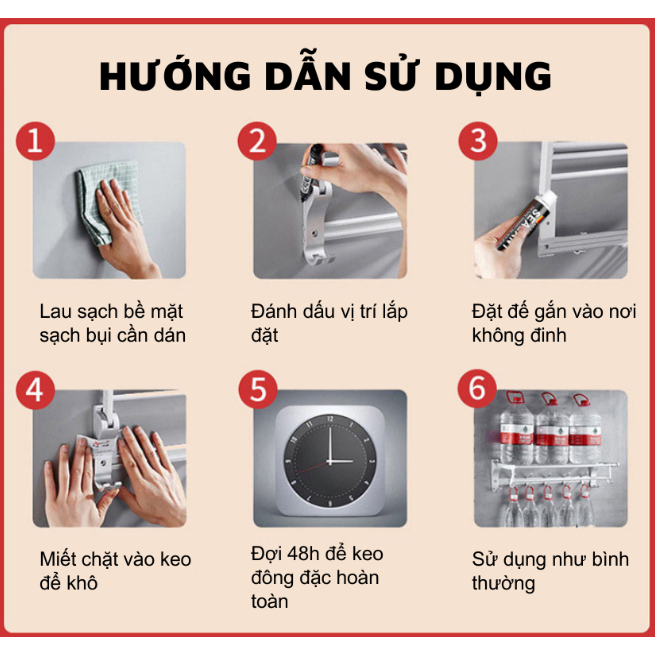 HƯỚNG DẪN SỬ DỤNG

1

Lau sạch bề mặt sạch bụi cần dán

2

Đánh dấu vị trí lắp đặt

3

Đặt đế gắn vào nơi không đinh

4

Miết chặt vào keo để khô

5

Đợi 48h để keo đông đặc hoàn toàn

6

Sử dụng như bình thường