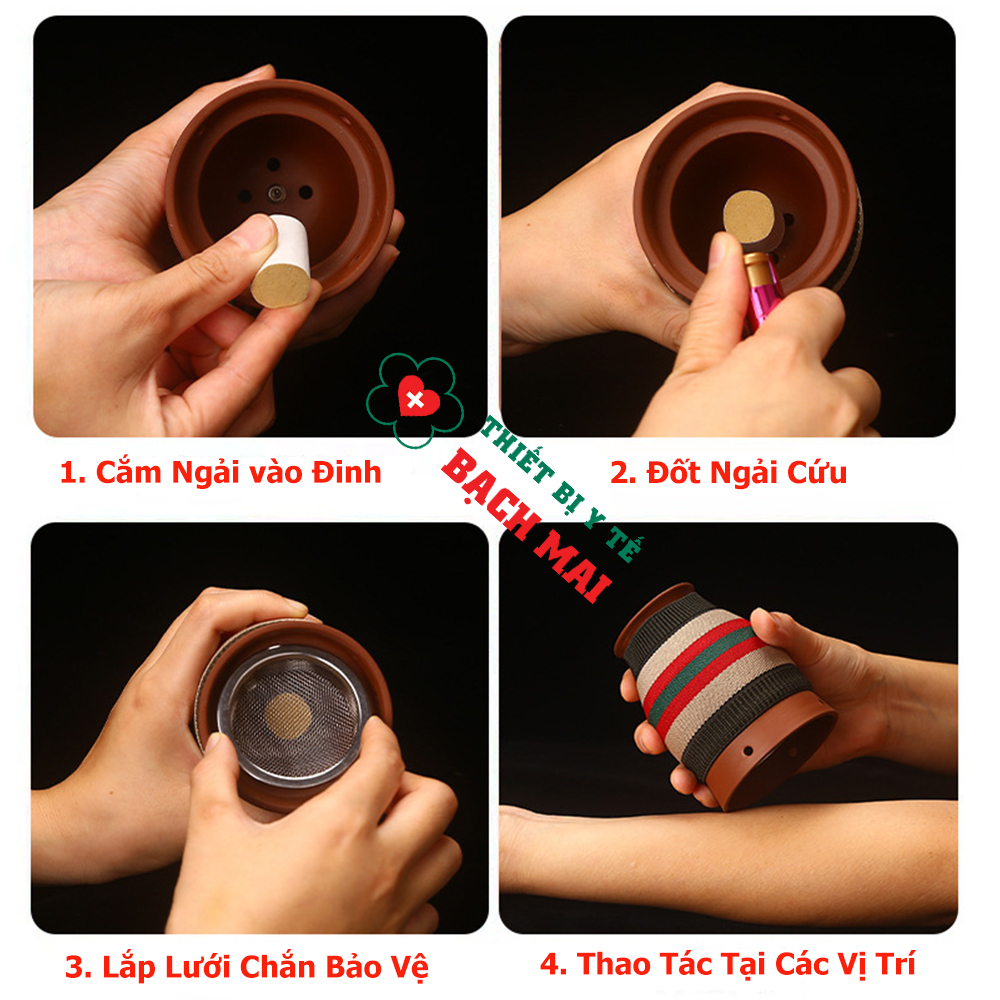 1. Cắm Ngải vào Đinh

2. Đốt Ngải Cứu

THIẾT BỊ Y TẾ
BẠCH MAI

3. Lắp Lưới Chắn Bảo Vệ

4. Thao Tác Tại Các Vị Trí