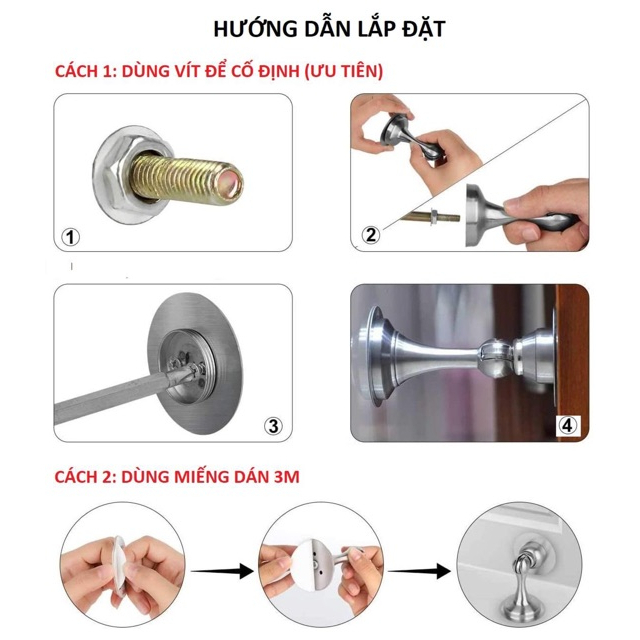 HƯỚNG DẪN LẮP ĐẶT

CÁCH 1: DÙNG VÍT ĐỂ CỐ ĐỊNH (ƯU TIÊN)

1

2

3

4

CÁCH 2: DÙNG MIẾNG DÁN 3M