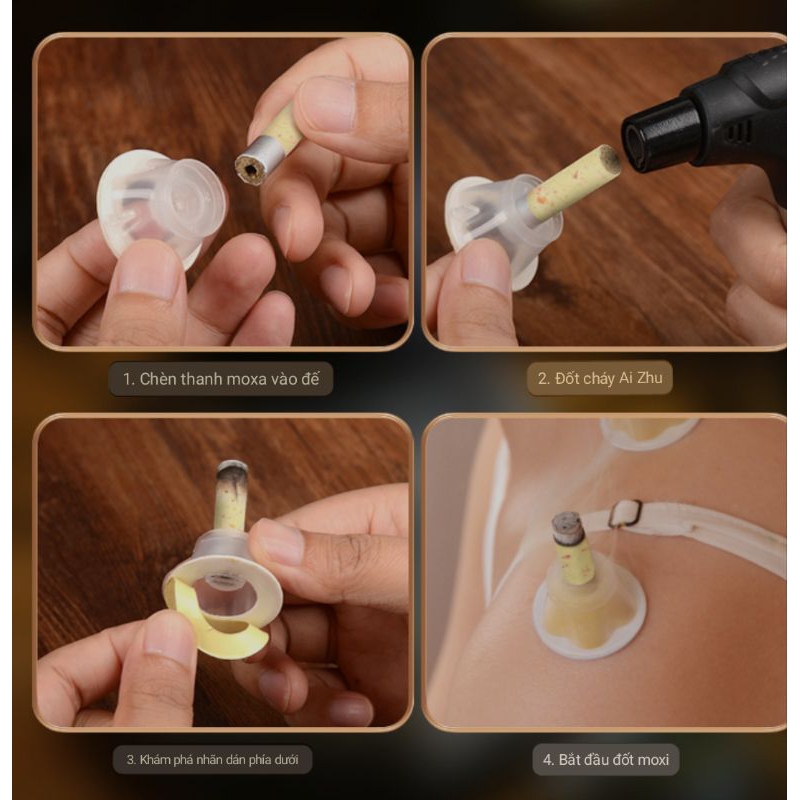 1. Chèn thanh moxa vào đế

2. Đốt cháy Ai Zhu

3. Khám phá nhãn dán phía dưới

4. Bắt đầu đốt moxi