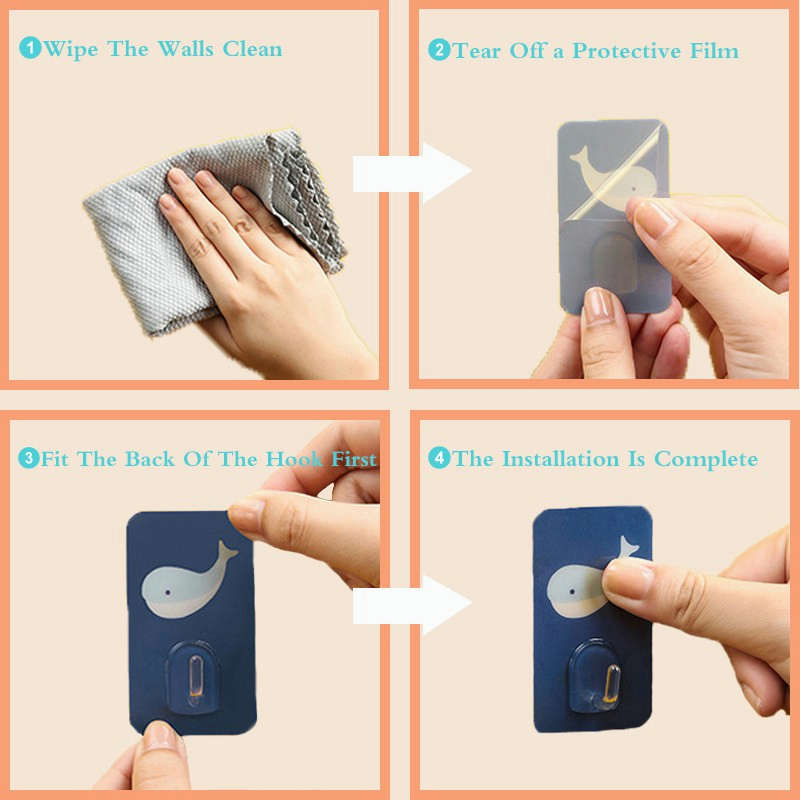 1 Wipe The Walls Clean

2 Tear Off a Protective Film

3 Fit The Back Of The Hook First

4 The Installation Is Complete