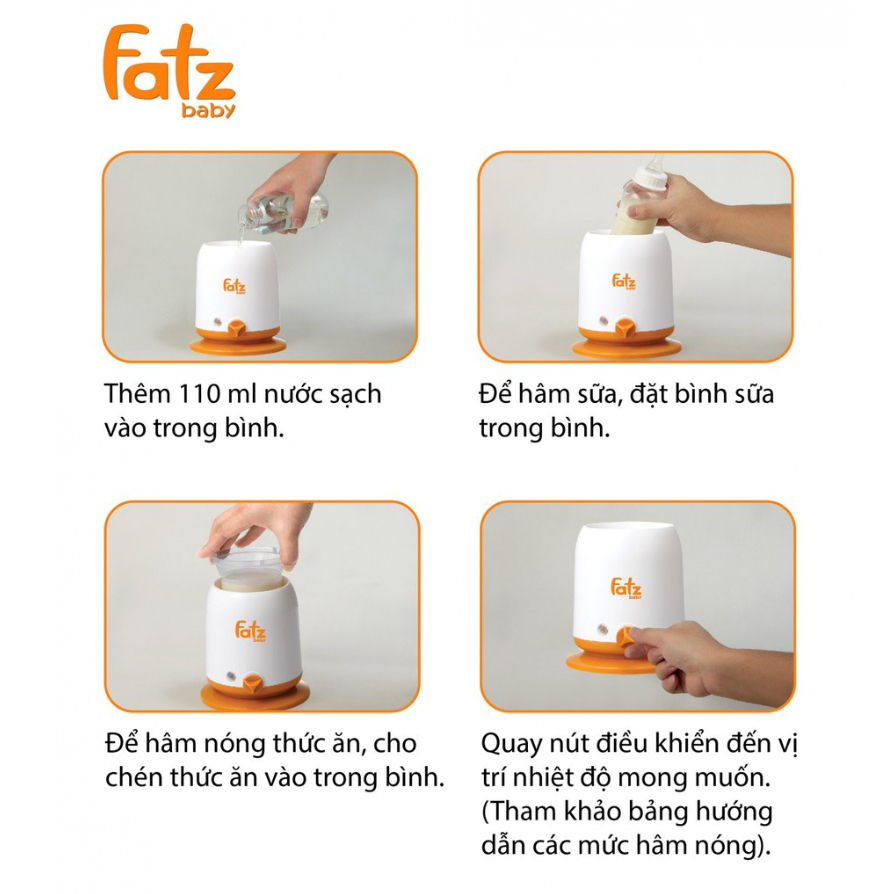 fatz baby

fatz baby

Thêm 110 ml nước sạch vào trong bình.

fatz baby

Để hâm sữa, đặt bình sữa trong bình.

fatz baby

Để hâm nóng thức ăn, cho chén thức ăn vào trong bình.

fatz baby

Quay nút điều khiển đến vị trí nhiệt độ mong muốn. (Tham khảo bảng hướng dẫn các mức hâm nóng).