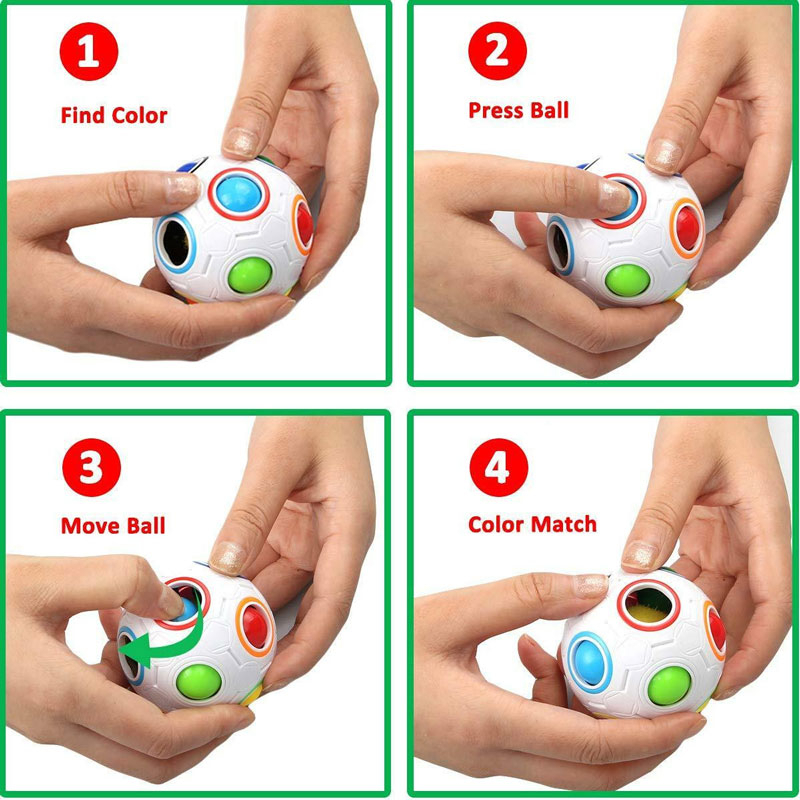 1

Find Color

2

Press Ball

3

Move Ball

4

Color Match