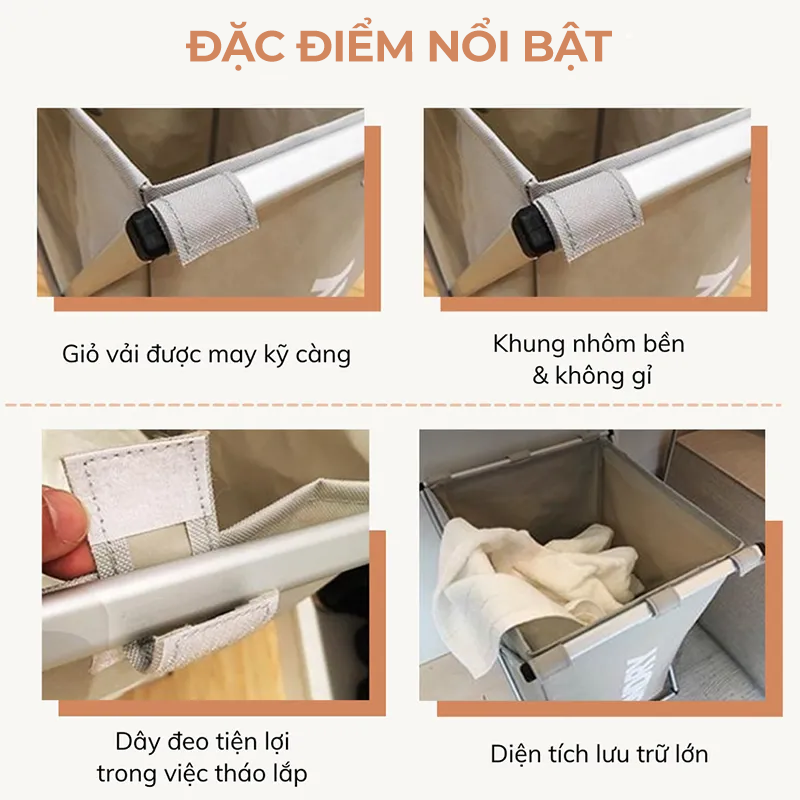 ĐẶC ĐIỂM NỔI BẬT

Giỏ vải được may kỹ càng

Khung nhôm bền
& không gỉ

Dây đeo tiện lợi
trong việc tháo lắp

Diện tích lưu trữ lớn