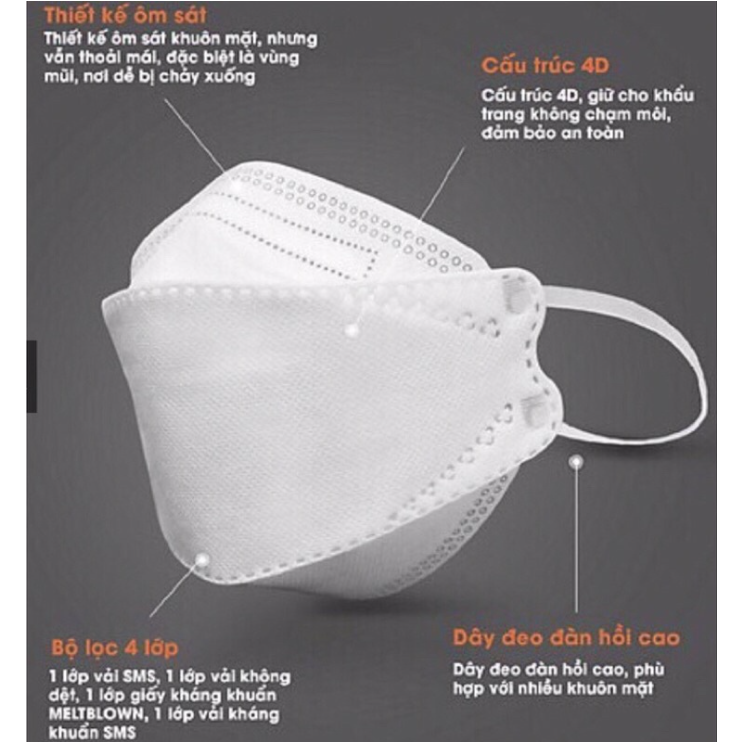 Thiết kế ôm sát
Thiết kế ôm sát khuôn mặt, nhưng vẫn thoải mái, đặc biệt là vùng mũi, nơi dễ bị chảy xuống

Cấu trúc 4D
Cấu trúc 4D, giữ cho khẩu trang không chạm môi, đảm bảo an toàn

Bộ lọc 4 lớp
1 lớp vải SMS, 1 lớp vải không dệt, 1 lớp giấy kháng khuẩn MELTBLOWN, 1 lớp vải kháng khuẩn SMS

Dây đeo đàn hồi cao
Dây đeo đàn hồi cao, phù hợp với nhiều khuôn mặt