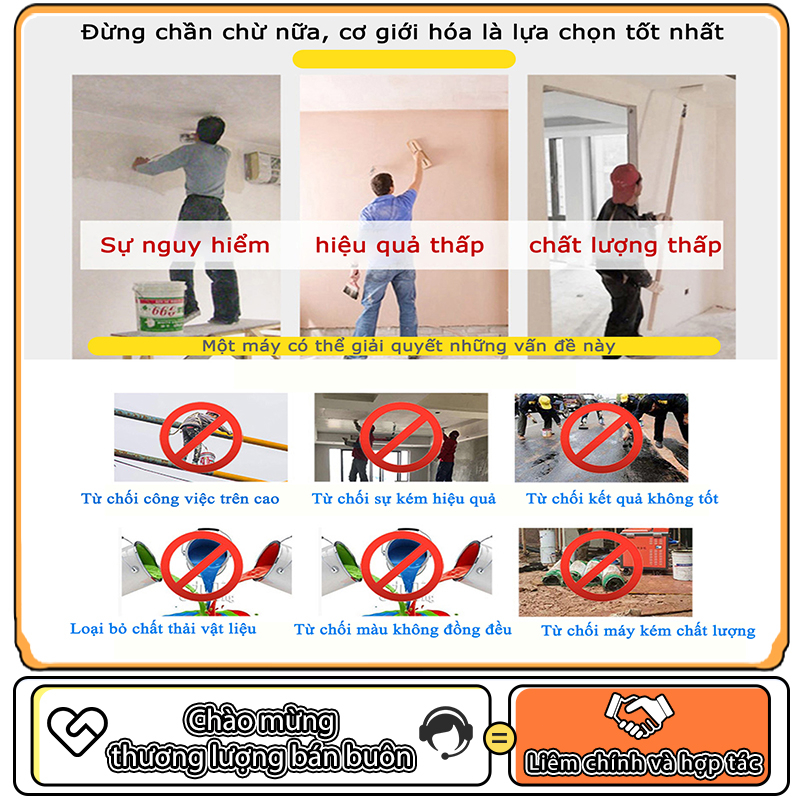 Đừng chần chừ nữa, cơ giới hóa là lựa chọn tốt nhất

Sự nguy hiểm
hiệu quả thấp
chất lượng thấp

665

Một máy có thể giải quyết những vấn đề này

Từ chối công việc trên cao
Từ chối sự kém hiệu quả
Từ chối kết quả không tốt

Loại bỏ chất thải vật liệu
Từ chối màu không đồng đều
Từ chối máy kém chất lượng

Chào mừng thương lượng bán buôn

=

Liêm chính và hợp tác