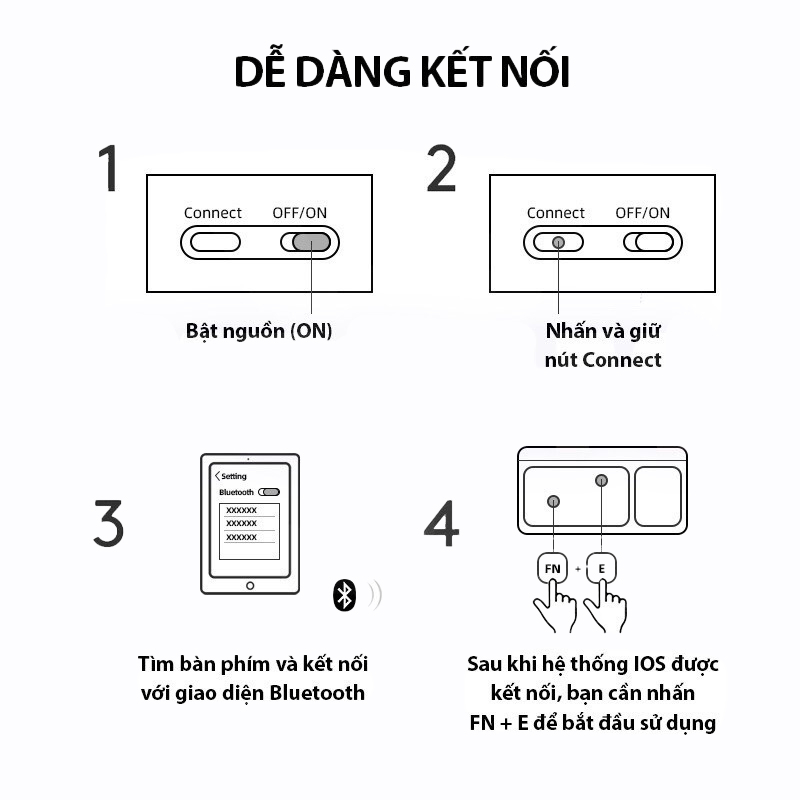 DỄ DÀNG KẾT NỐI

1

Connect OFF/ON

Bật nguồn (ON)

2

Connect OFF/ON

Nhấn và giữ nút Connect

3

Setting

Bluetooth

XXXXXX
XXXXXX
XXXXXX

Tìm bàn phím và kết nối với giao diện Bluetooth

4

FN + E

Sau khi hệ thống IOS được kết nối, bạn cần nhấn FN + E để bắt đầu sử dụng