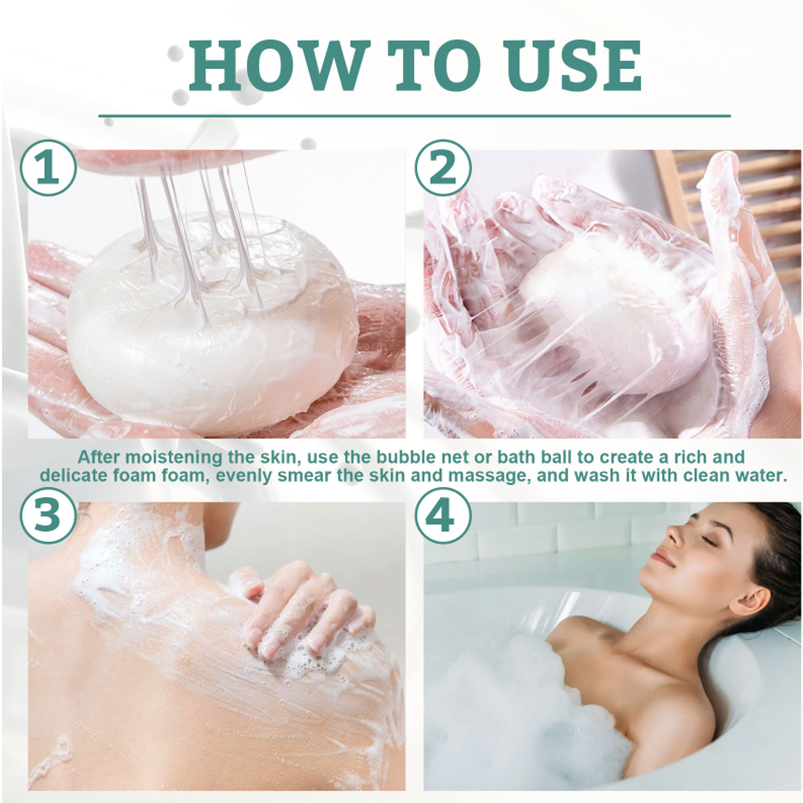 HOW TO USE

1

2

After moistening the skin, use the bubble net or bath ball to create a rich and delicate foam foam, evenly smear the skin and massage, and wash it with clean water.

3

4