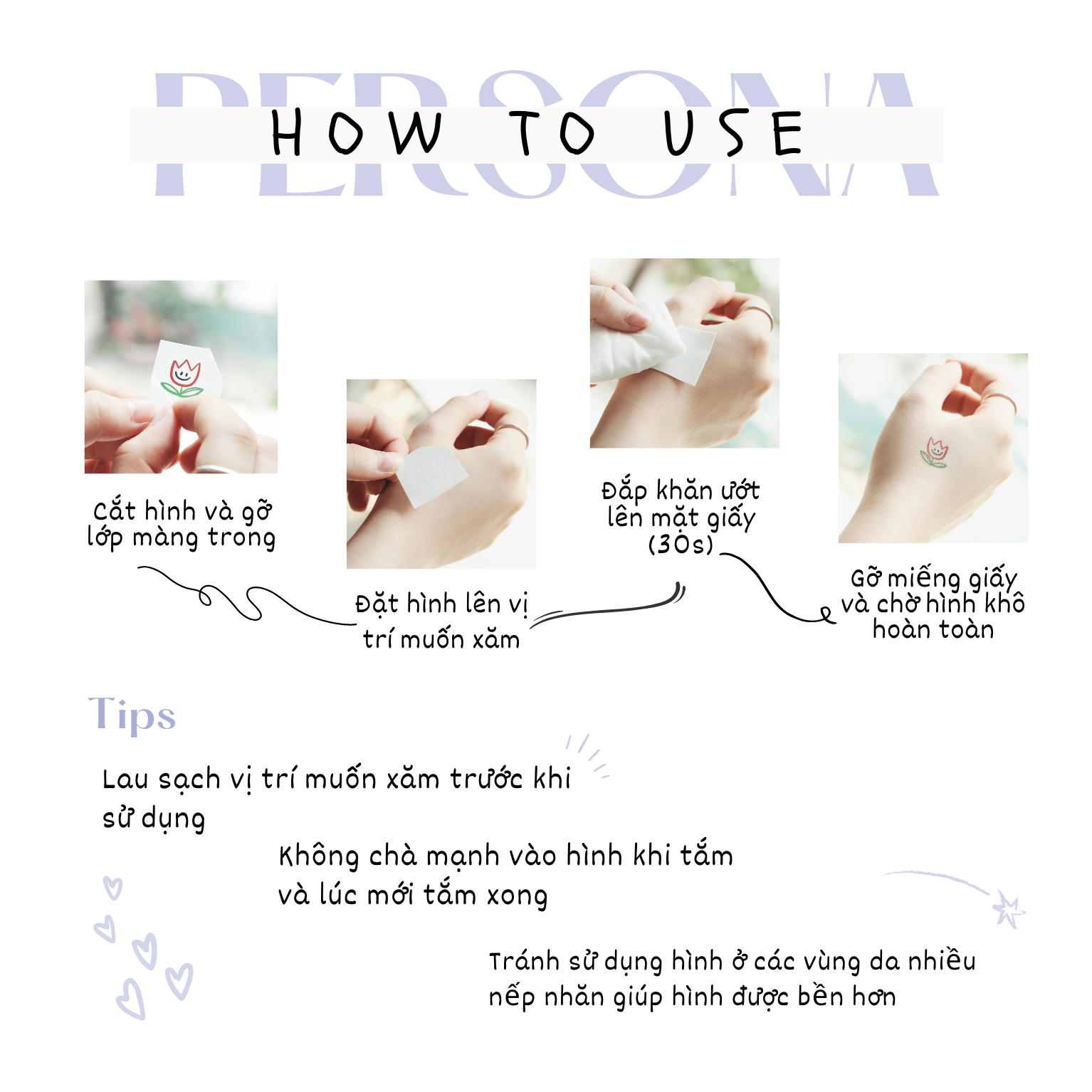 PERSONA

HOW TO USE

Cắt hình và gỡ lớp màng trong

Đặt hình lên vị trí muốn xăm

Đắp khăn ướt lên mặt giấy (30s)

Gỡ miếng giấy và chờ hình khô hoàn toàn

Tips

Lau sạch vị trí muốn xăm trước khi sử dụng

Không chà mạnh vào hình khi tắm và lúc mới tắm xong

Tránh sử dụng hình ở các vùng da nhiều nếp nhăn giúp hình được bền hơn