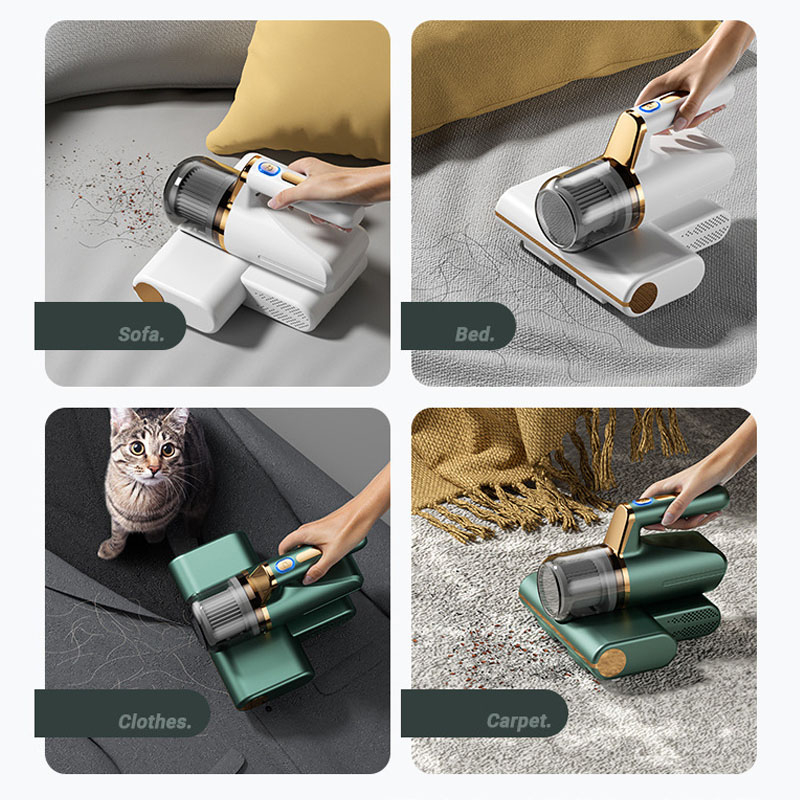 Sofa.

Bed.

Clothes.

Carpet.