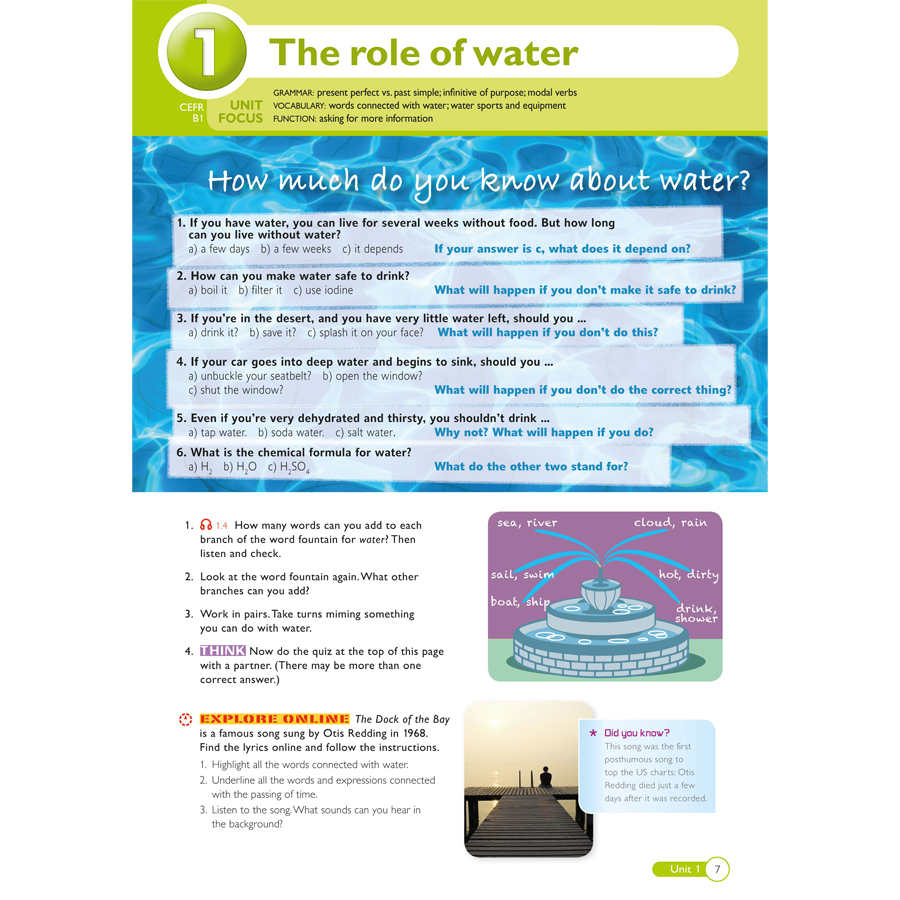 1 The role of water

CEFR B1 UNIT FOCUS
GRAMMAR: present perfect vs. past simple; infinitive of purpose; modal verbs
VOCABULARY: words connected with water; water sports and equipment
FUNCTION: asking for more information

How much do you know about water?

1. If you have water, you can live for several weeks without food. But how long can you live without water?
a) a few days b) a few weeks c) it depends If your answer is c, what does it depend on?

2. How can you make water safe to drink?
a) boil it b) filter it c) use iodine What will happen if you don't make it safe to drink?

3. If you're in the desert, and you have very little water left, should you ...
a) drink it? b) save it? c) splash it on your face? What will happen if you don't do this?

4. If your car goes into deep water and begins to sink, should you ...
a) unbuckle your seatbelt? b) open the window?
c) shut the window? What will happen if you don't do the correct thing?

5. Even if you're very dehydrated and thirsty, you shouldn't drink ...
a) tap water. b) soda water. c) salt water. Why not? What will happen if you do?

6. What is the chemical formula for water?
a) $H_2$ b) $H_2O$ c) $H_2SO_4$ What do the other two stand for?

1. 1.4 How many words can you add to each branch of the word fountain for water? Then listen and check.

2. Look at the word fountain again. What other branches can you add?

3. Work in pairs. Take turns miming something you can do with water.

4. THINK Now do the quiz at the top of this page with a partner. (There may be more than one correct answer.)

sea, river
cloud, rain
sail, swim
hot, dirty
boat, ship
drink, shower

EXPLORE ONLINE The Dock of the Bay is a famous song sung by Otis Redding in 1968. Find the lyrics online and follow the instructions.
1. Highlight all the words connected with water.
2. Underline all the words and expressions connected with the passing of time.
3. Listen to the song. What sounds can you hear in the background?

Did you know?
This song was the first posthumous song to top the US charts: Otis Redding died just a few days after it was recorded.

Unit 1 7