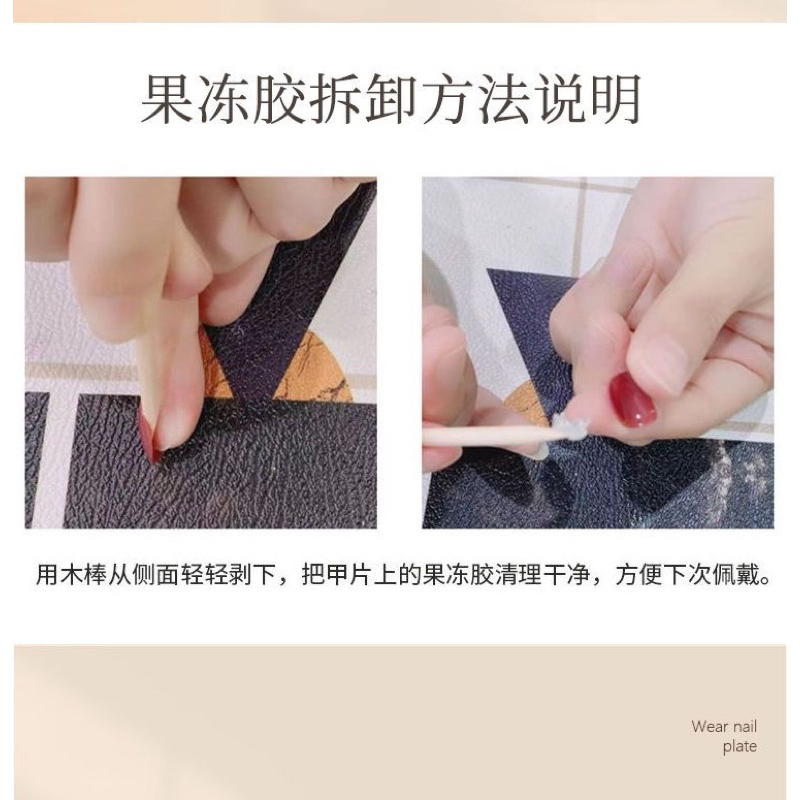 果冻胶拆卸方法说明

用木棒从侧面轻轻剥下，把甲片上的果冻胶清理干净，方便下次佩戴。

Wear nail plate