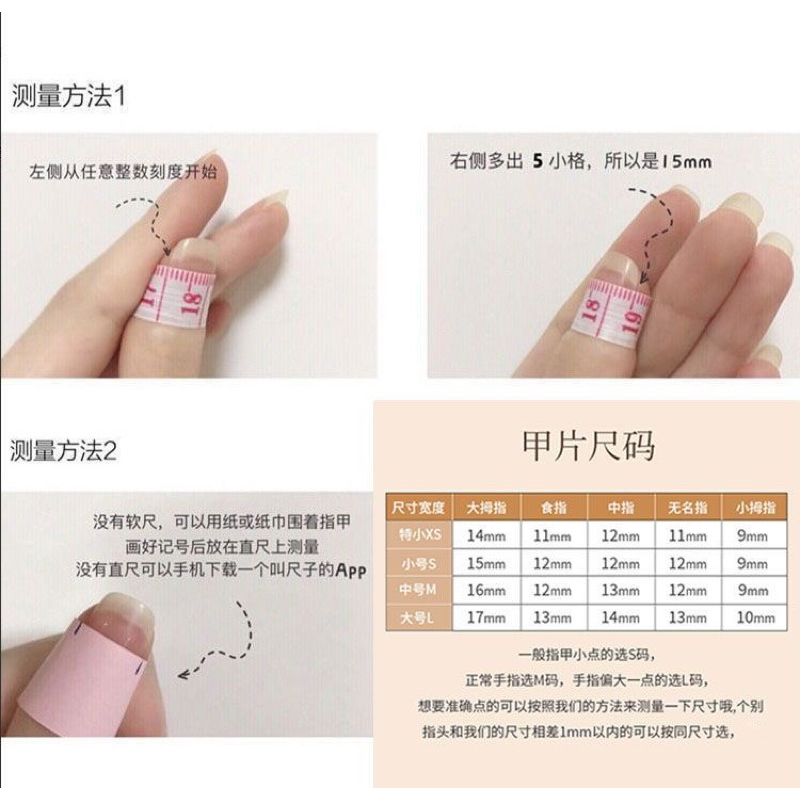 测量方法1

左侧从任意整数刻度开始

17 18

右侧多出 5 小格，所以是15mm

18 19

测量方法2

没有软尺，可以用纸或纸巾围着指甲
画好记号后放在直尺上测量
没有直尺可以手机下载一个叫尺子的App

甲片尺码

| 尺寸宽度 | 大拇指 | 食指 | 中指 | 无名指 | 小拇指 |
|---|---|---|---|---|---|
| 特小XS | 14mm | 11mm | 12mm | 11mm | 9mm |
| 小号S | 15mm | 12mm | 12mm | 12mm | 9mm |
| 中号M | 16mm | 12mm | 13mm | 12mm | 9mm |
| 大号L | 17mm | 13mm | 14mm | 13mm | 10mm |

一般指甲小点的选S码，
正常手指选M码，手指偏大一点的选L码，
想要准确点的可以按照我们的方法来测量一下尺寸哦,个别
指头和我们的尺寸相差1mm以内的可以按同尺寸选，