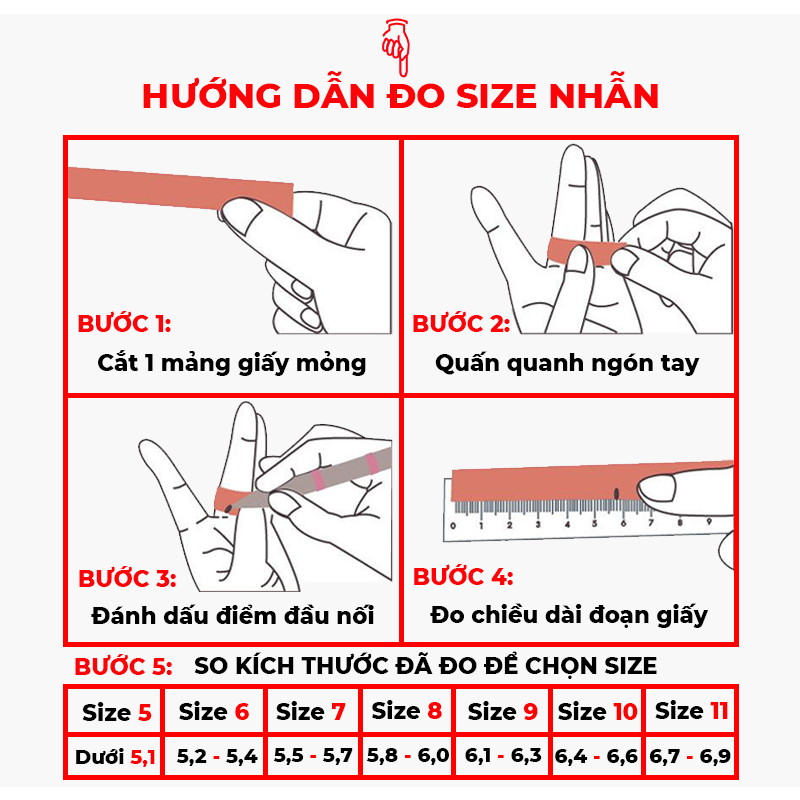 HƯỚNG DẪN ĐO SIZE NHẪN

BƯỚC 1:
Cắt 1 mảng giấy mỏng

BƯỚC 2:
Quấn quanh ngón tay

BƯỚC 3:
Đánh dấu điểm đầu nối

0 1 2 3 4 5 6 7 8 9

BƯỚC 4:
Đo chiều dài đoạn giấy

BƯỚC 5: SO KÍCH THƯỚC ĐÃ ĐO ĐỂ CHỌN SIZE

| Size 5 | Size 6 | Size 7 | Size 8 | Size 9 | Size 10 | Size 11 |
|---|---|---|---|---|---|---|
| Dưới 5,1 | 5,2 - 5,4 | 5,5 - 5,7 | 5,8 - 6,0 | 6,1 - 6,3 | 6,4 - 6,6 | 6,7 - 6,9 |