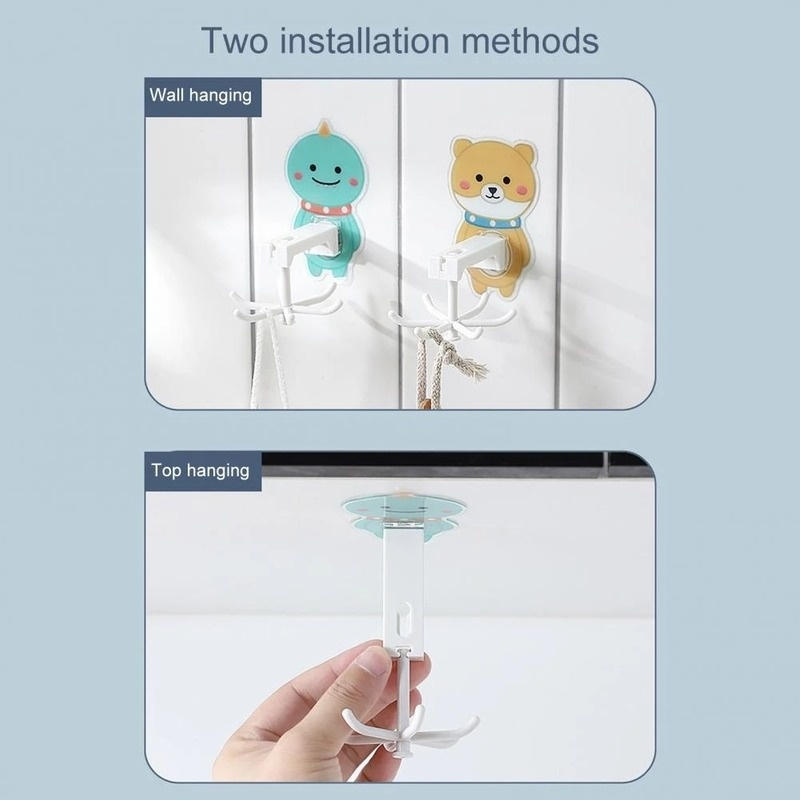 Two installation methods

Wall hanging

Top hanging