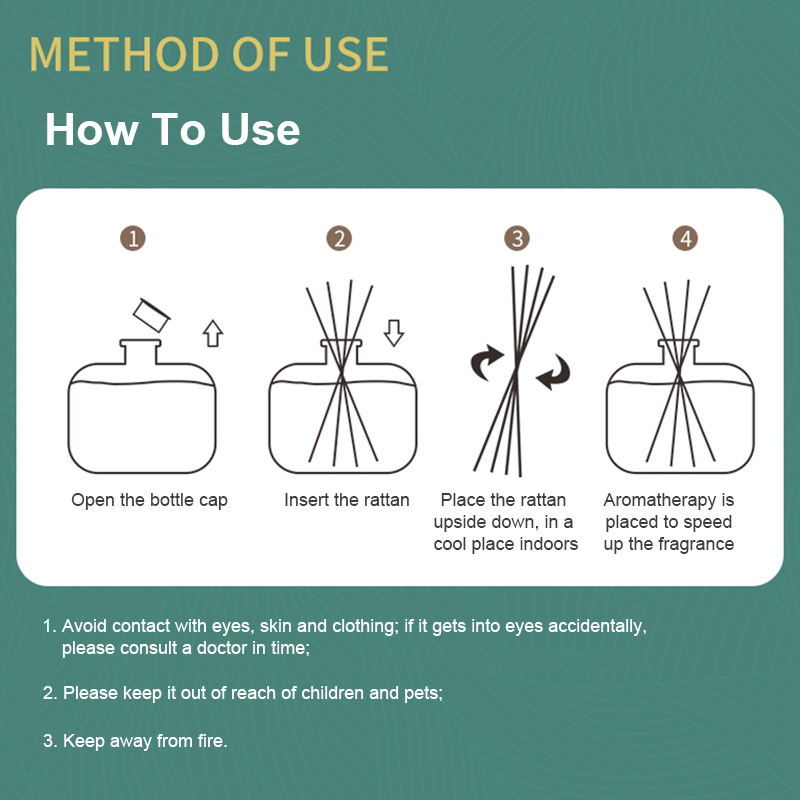 METHOD OF USE

How To Use

1
Open the bottle cap

2
Insert the rattan

3
Place the rattan upside down, in a cool place indoors

4
Aromatherapy is placed to speed up the fragrance

1. Avoid contact with eyes, skin and clothing; if it gets into eyes accidentally, please consult a doctor in time;

2. Please keep it out of reach of children and pets;

3. Keep away from fire.