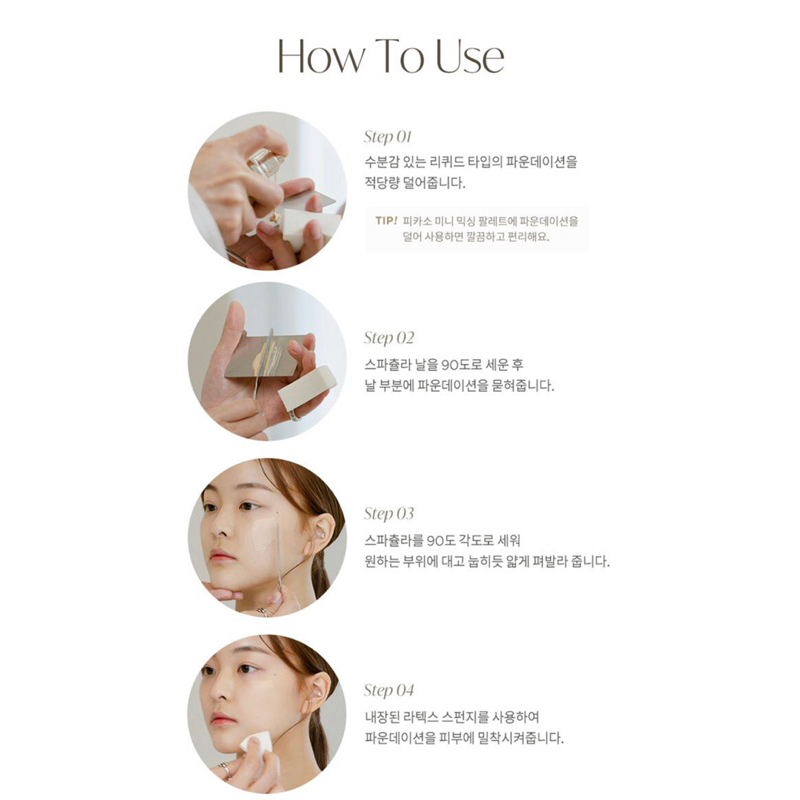 How To Use

Step 01
수분감 있는 리퀴드 타입의 파운데이션을 적당량 덜어줍니다.

TIP! 피카소 미니 믹싱 팔레트에 파운데이션을 덜어 사용하면 깔끔하고 편리해요.

Step 02
스파츌라 날을 90도로 세운 후 날 부분에 파운데이션을 묻혀줍니다.

Step 03
스파츌라를 90도 각도로 세워 원하는 부위에 대고 눕히듯 얇게 펴발라 줍니다.

Step 04
내장된 라텍스 스펀지를 사용하여 파운데이션을 피부에 밀착시켜줍니다.