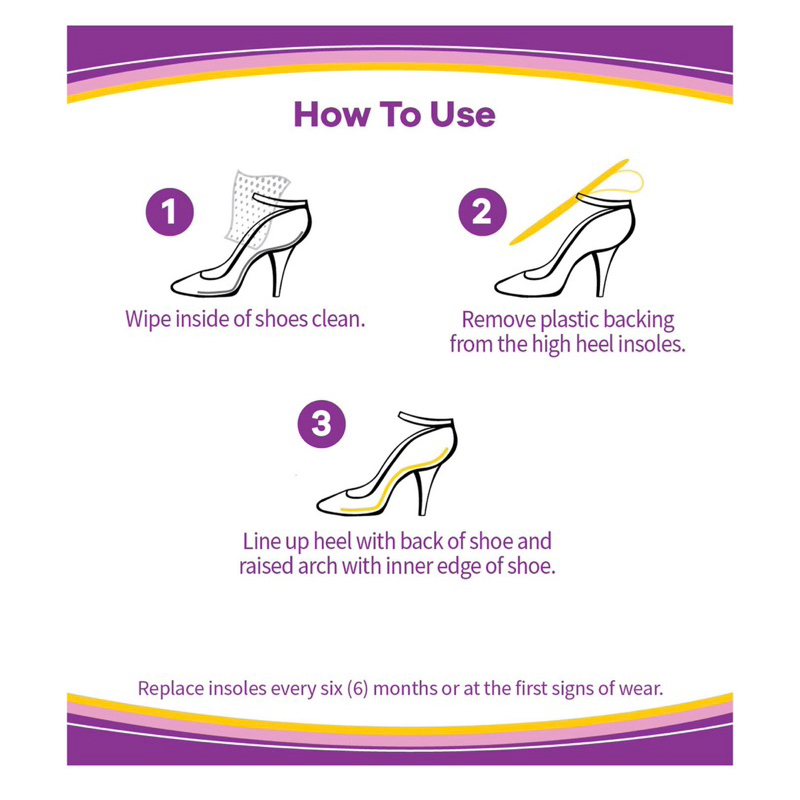 How To Use

1

Wipe inside of shoes clean.

2

Remove plastic backing from the high heel insoles.

3

Line up heel with back of shoe and raised arch with inner edge of shoe.

Replace insoles every six (6) months or at the first signs of wear.