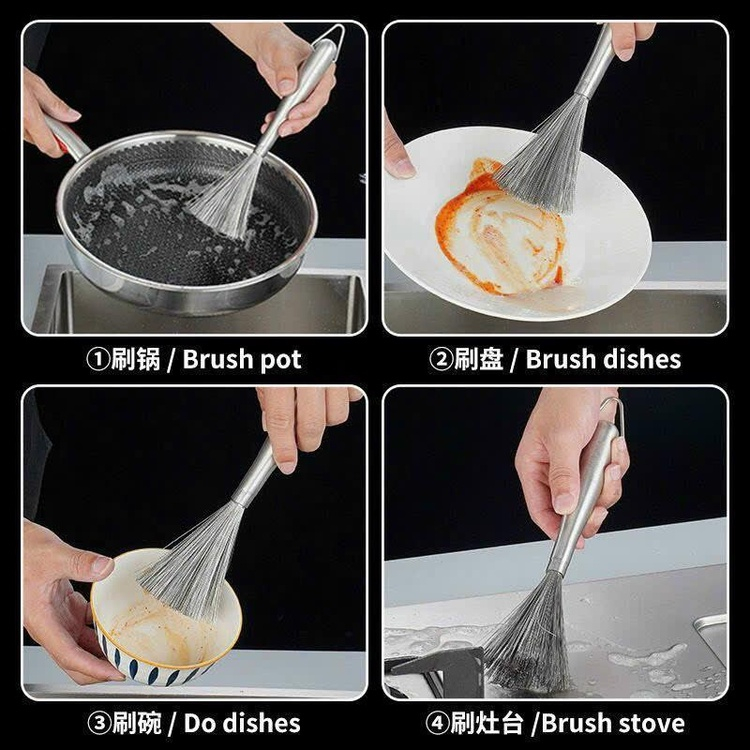 ①刷锅 / Brush pot

②刷盘 / Brush dishes

③刷碗 / Do dishes

④刷灶台 /Brush stove