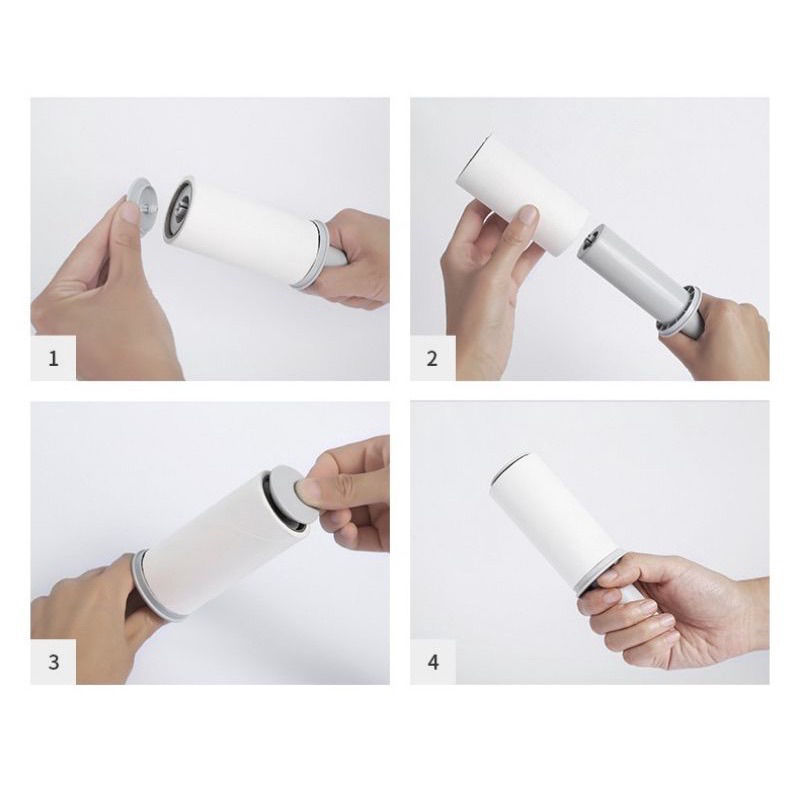 1

2

3

4