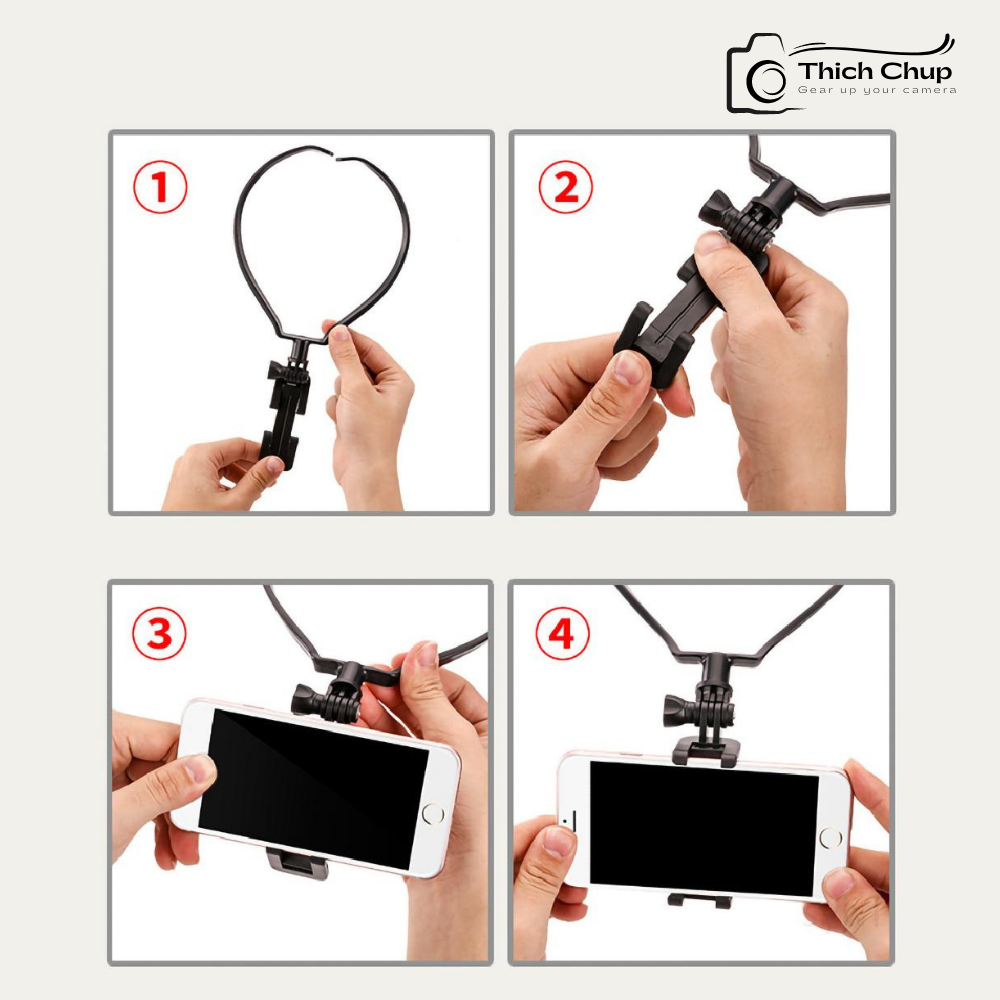 Thich Chup
Gear up your camera

1

2

3

4