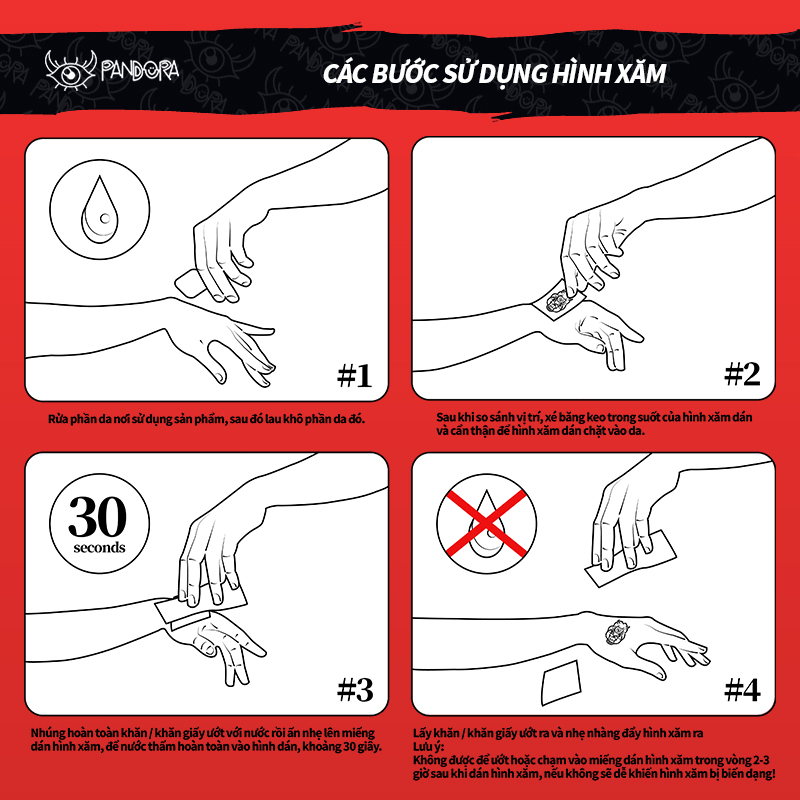 PANDORA

CÁC BƯỚC SỬ DỤNG HÌNH XĂM

#1

Rửa phần da nơi sử dụng sản phẩm, sau đó lau khô phần da đó.

#2

Sau khi so sánh vị trí, xé băng keo trong suốt của hình xăm dán và cẩn thận để hình xăm dán chặt vào da.

30 seconds

#3

Nhúng hoàn toàn khăn / khăn giấy ướt với nước rồi ấn nhẹ lên miếng dán hình xăm, để nước thấm hoàn toàn vào hình dán, khoảng 30 giây.

#4

Lấy khăn / khăn giấy ướt ra và nhẹ nhàng đẩy hình xăm ra
Lưu ý:
Không được để ướt hoặc chạm vào miếng dán hình xăm trong vòng 2-3 giờ sau khi dán hình xăm, nếu không sẽ dễ khiến hình xăm bị biến dạng!