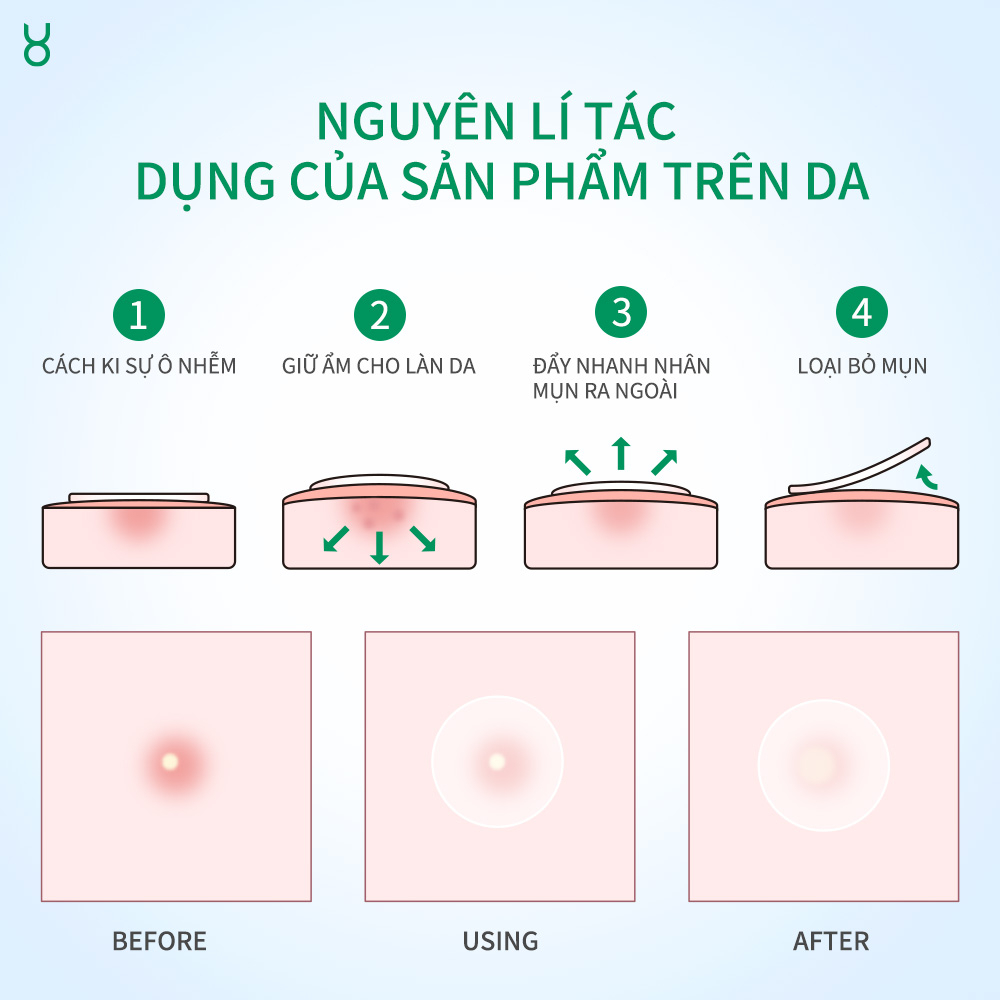 NGUYÊN LÍ TÁC DỤNG CỦA SẢN PHẨM TRÊN DA

1
CÁCH KI SỰ Ô NHỄM

2
GIỮ ẨM CHO LÀN DA

3
ĐẨY NHANH NHÂN MỤN RA NGOÀI

4
LOẠI BỎ MỤN

BEFORE

USING

AFTER