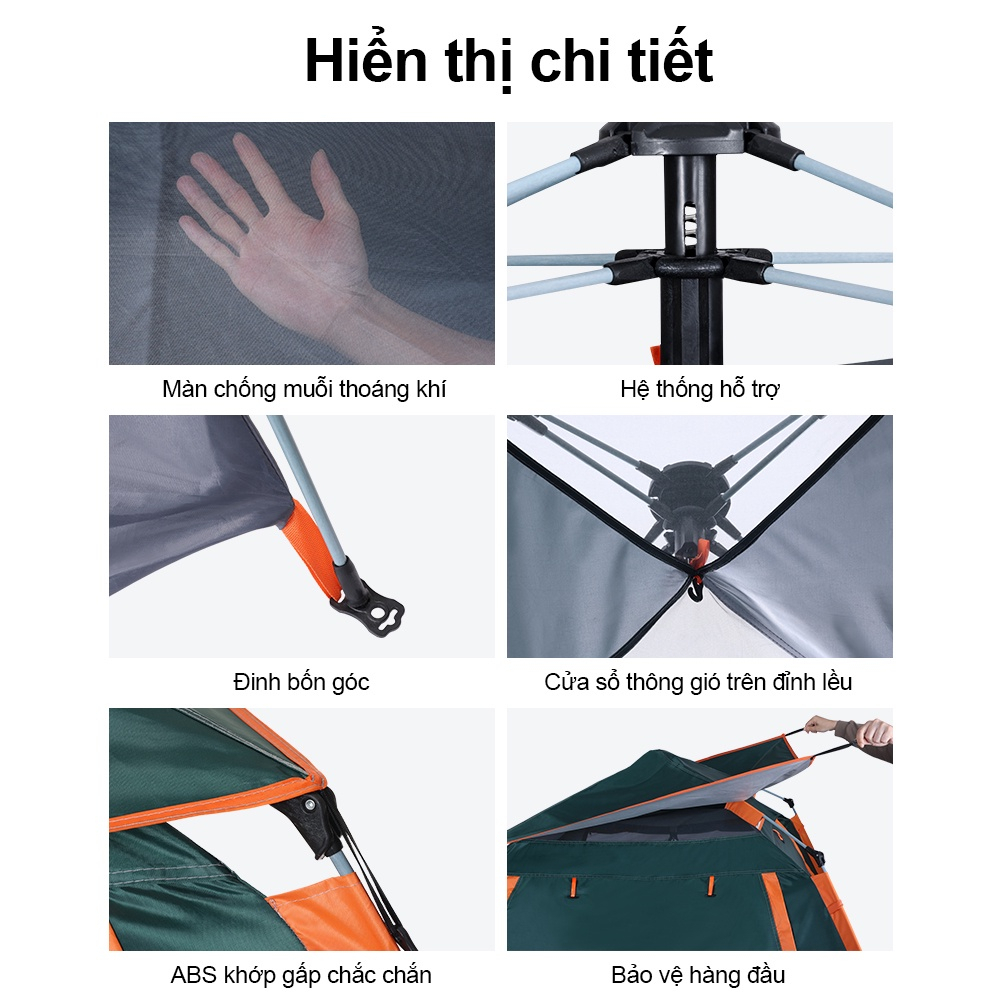 Hiển thị chi tiết

Màn chống muỗi thoáng khí

Hệ thống hỗ trợ

Đinh bốn góc

Cửa sổ thông gió trên đỉnh lều

ABS khớp gấp chắc chắn

Bảo vệ hàng đầu