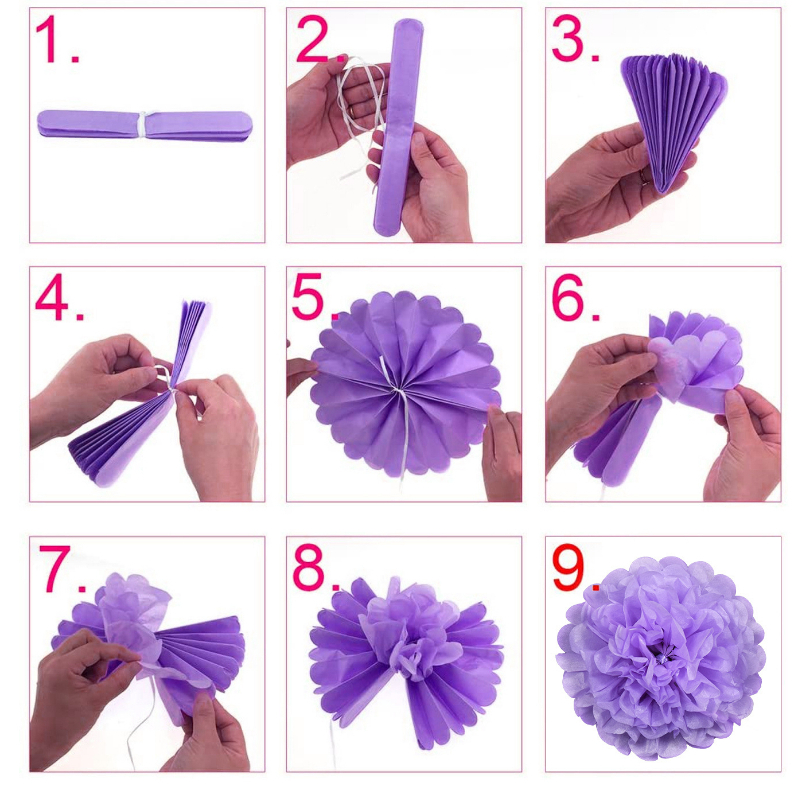 1.

2.

3.

4.

5.

6.

7.

8.

9.