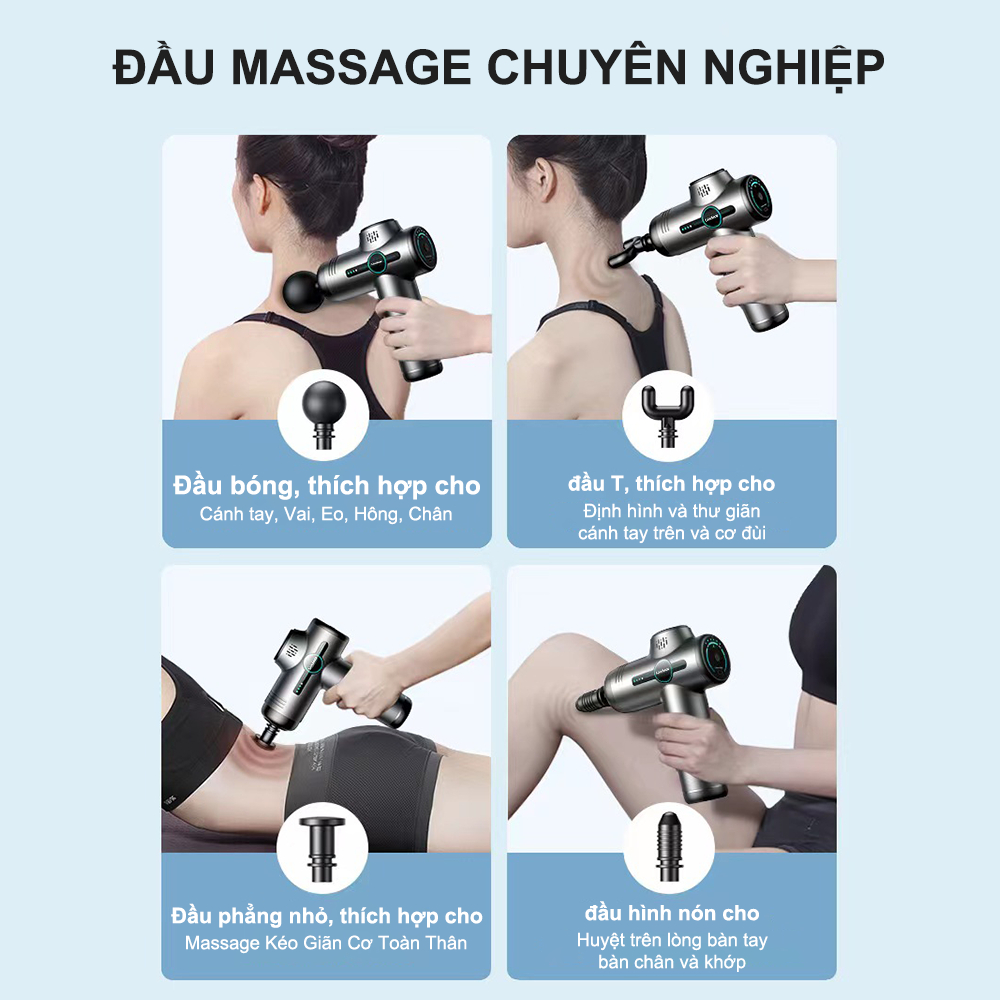 ĐẦU MASSAGE CHUYÊN NGHIỆP

Đầu bóng, thích hợp cho
Cánh tay, Vai, Eo, Hông, Chân

đầu T, thích hợp cho
Định hình và thư giãn cánh tay trên và cơ đùi

Đầu phẳng nhỏ, thích hợp cho
Massage Kéo Giãn Cơ Toàn Thân

đầu hình nón cho
Huyệt trên lòng bàn tay bàn chân và khớp